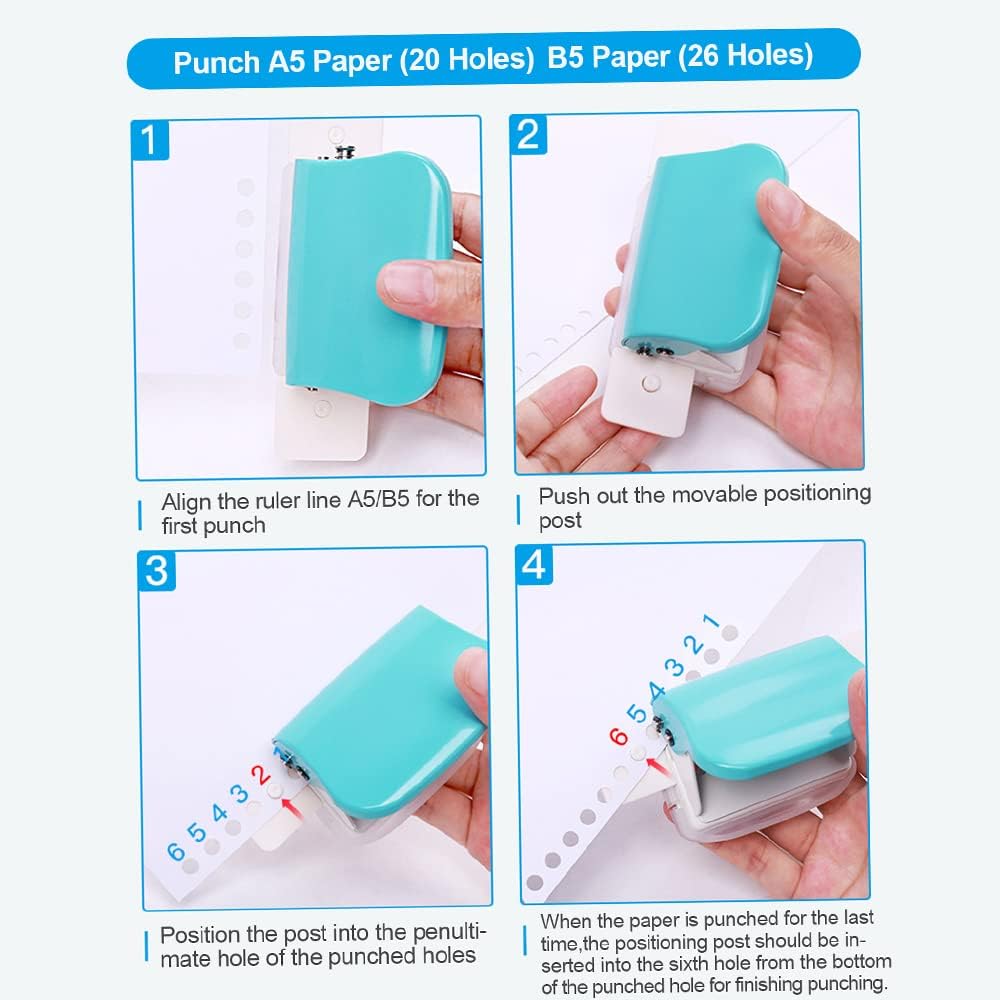 Punch A5 Paper (20 Holes) B5 Paper (26 Holes)

1

Align the ruler line A5/B5 for the first punch

2

Push out the movable positioning post

3

6 5 4 3 2

Position the post into the penultimate hole of the punched holes

4

6 5 4 3 2 1

When the paper is punched for the last time,the positioning post should be inserted into the sixth hole from the bottom of the punched hole for finishing punching.