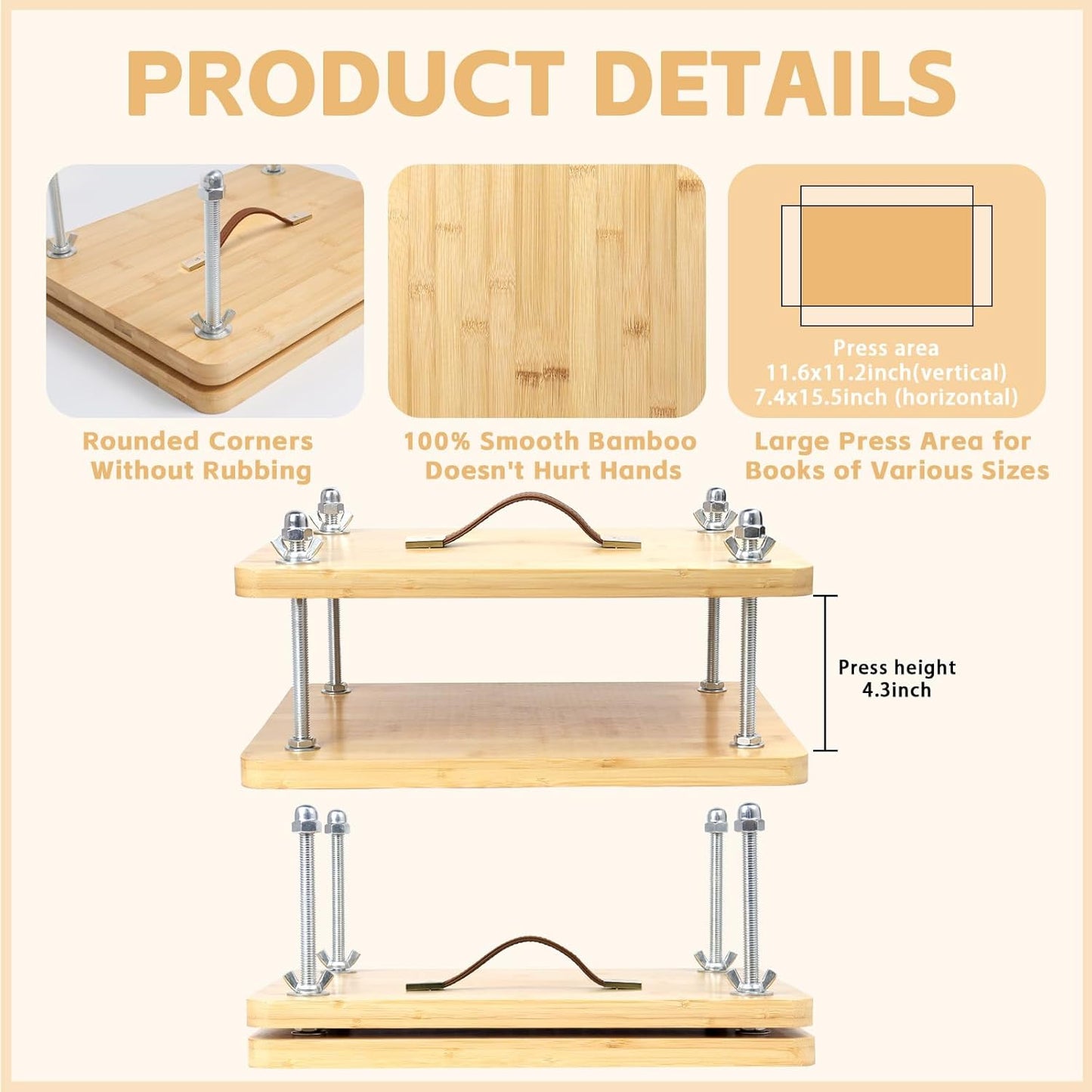 PRODUCT DETAILS

Press area
11.6x11.2inch(vertical)
7.4x15.5inch (horizontal)

Rounded Corners Without Rubbing

100% Smooth Bamboo Doesn't Hurt Hands

Large Press Area for Books of Various Sizes

Press height
4.3inch