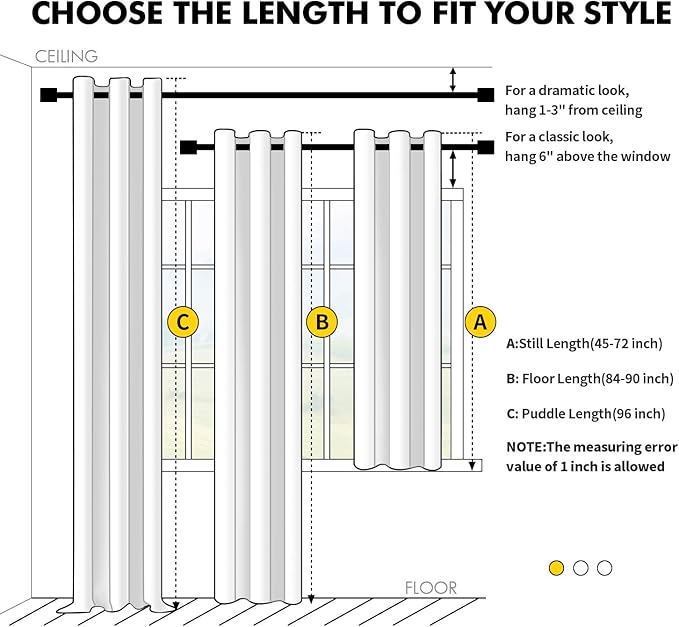 CHOOSE THE LENGTH TO FIT YOUR STYLE

CEILING

For a dramatic look, hang 1-3" from ceiling

For a classic look, hang 6" above the window

C

B

A

A:Still Length(45-72 inch)

B: Floor Length(84-90 inch)

C: Puddle Length(96 inch)

NOTE:The measuring error value of 1 inch is allowed

FLOOR