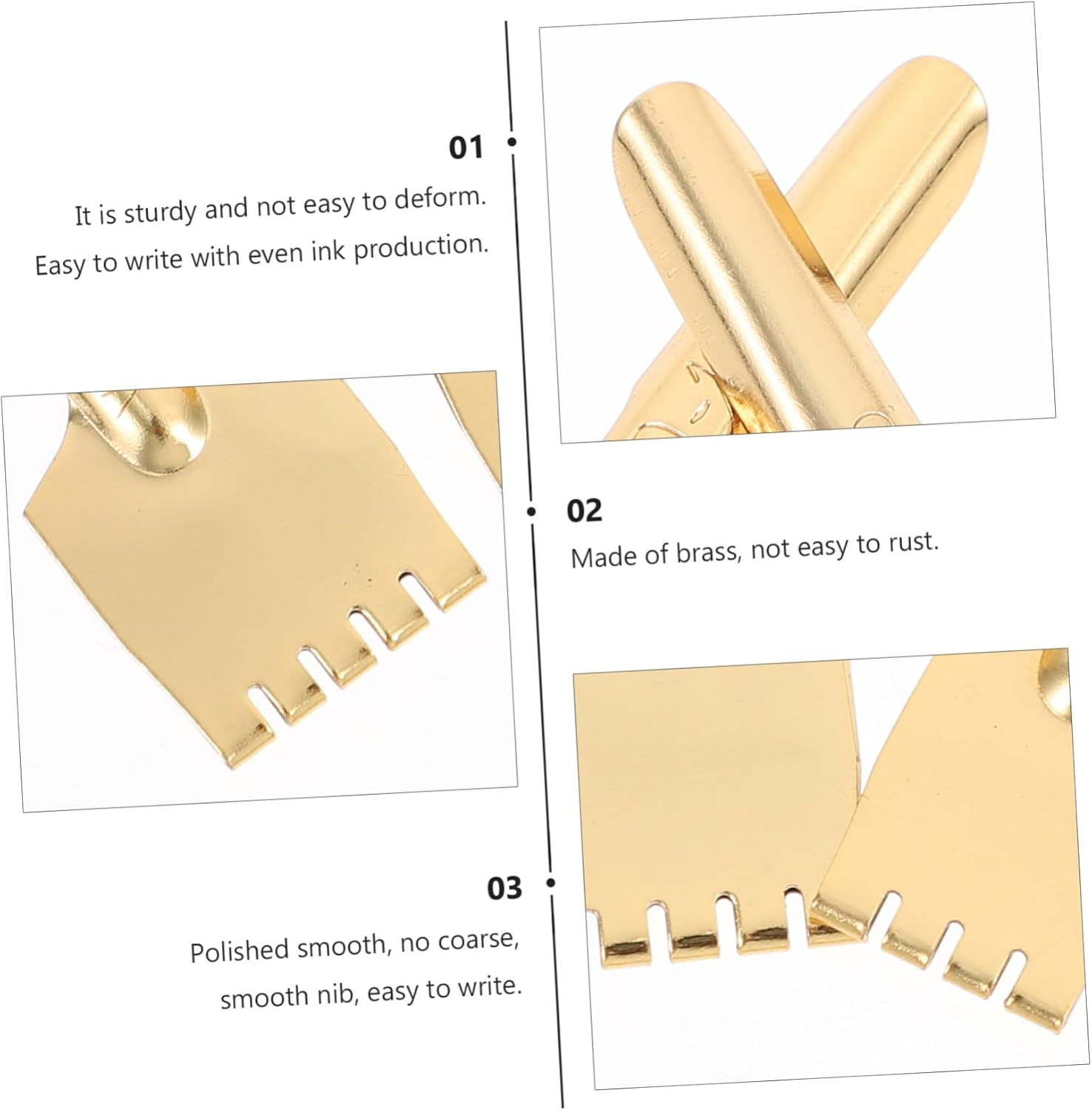 01

It is sturdy and not easy to deform.
Easy to write with even ink production.

02

Made of brass, not easy to rust.

03

Polished smooth, no coarse,
smooth nib, easy to write.