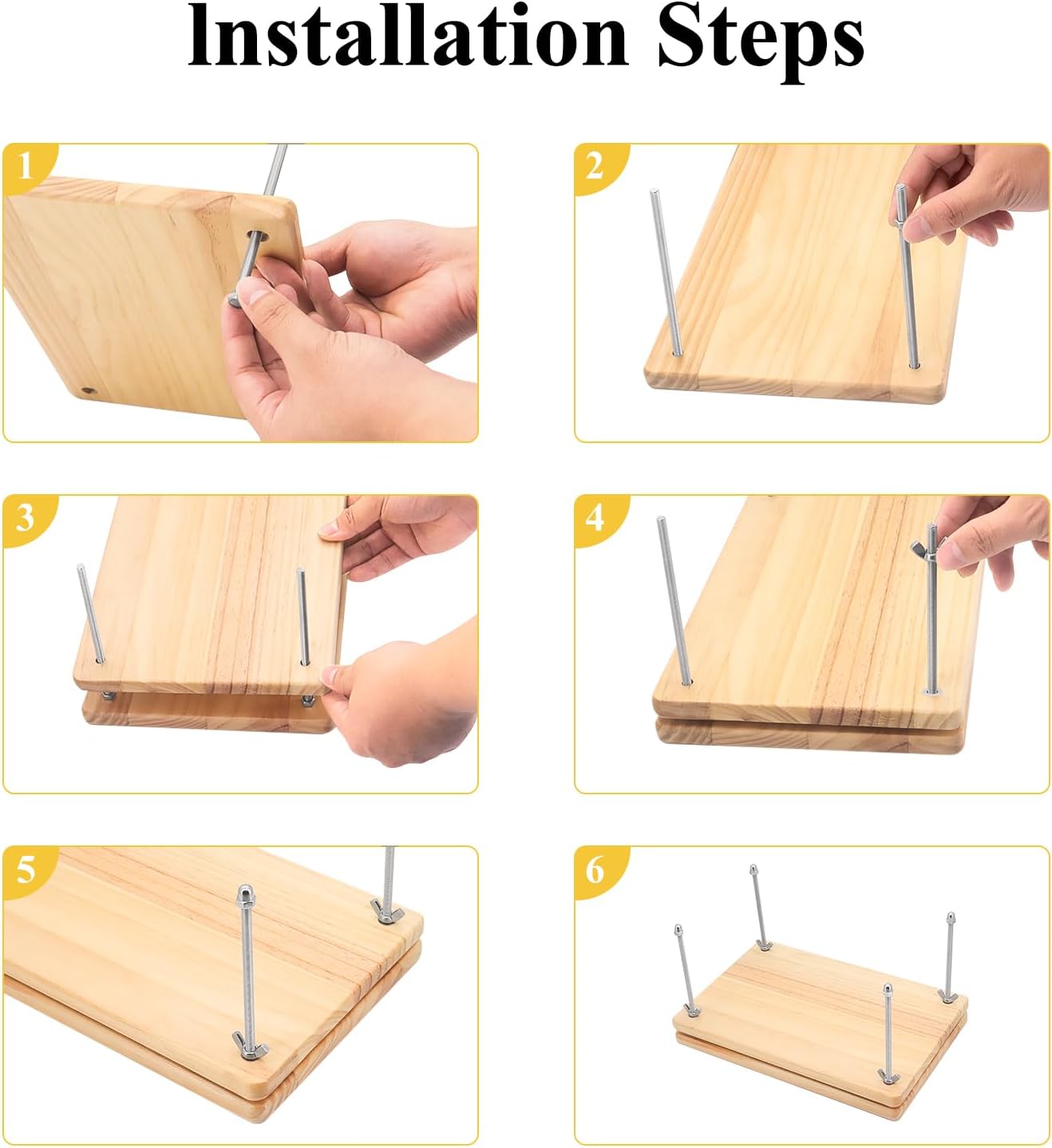 Installation Steps

1

2

3

4

5

6