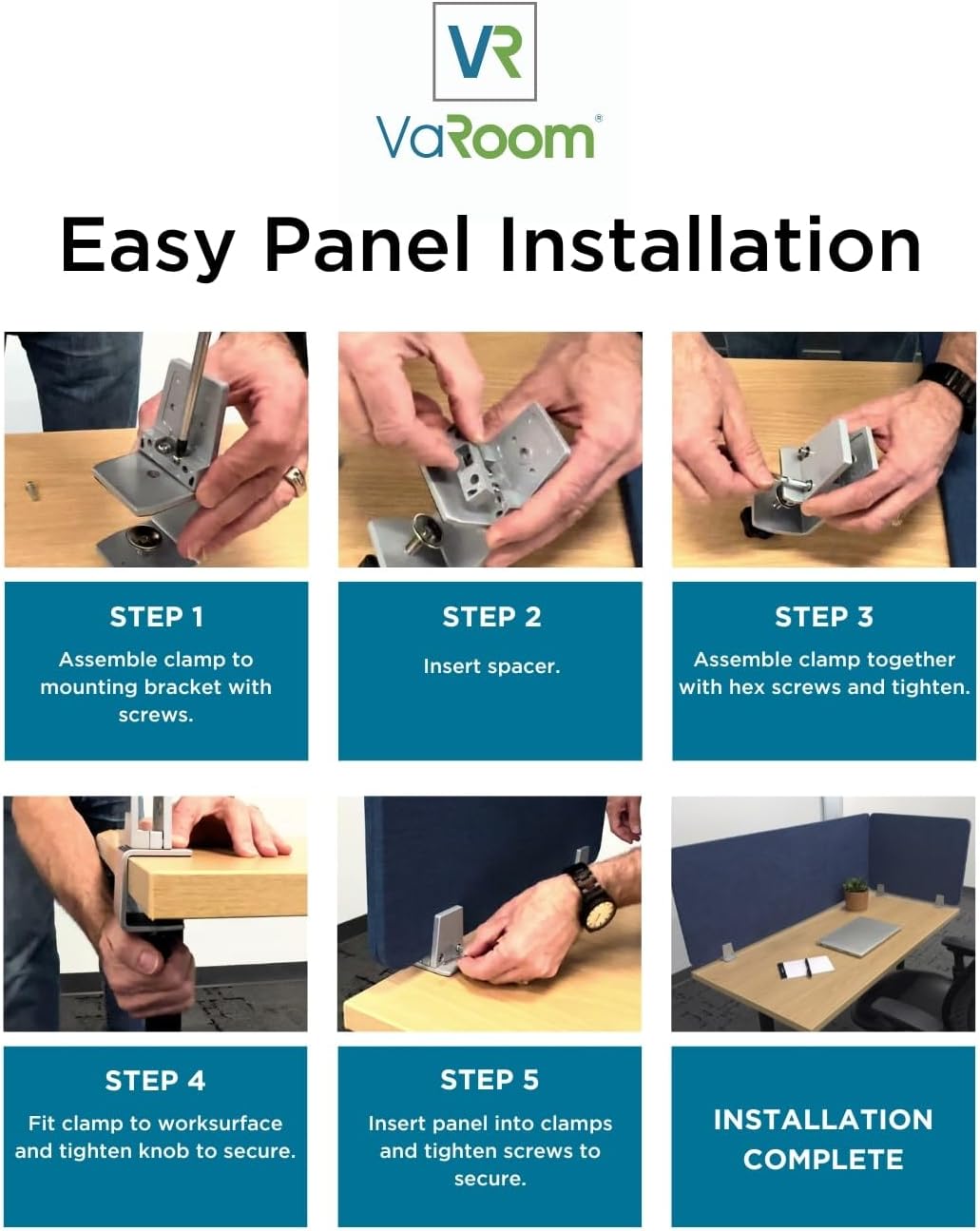 VR

VaRoom®

Easy Panel Installation

STEP 1

Assemble clamp to mounting bracket with screws.

STEP 2

Insert spacer.

STEP 3

Assemble clamp together with hex screws and tighten.

STEP 4

Fit clamp to worksurface and tighten knob to secure.

STEP 5

Insert panel into clamps and tighten screws to secure.

INSTALLATION COMPLETE