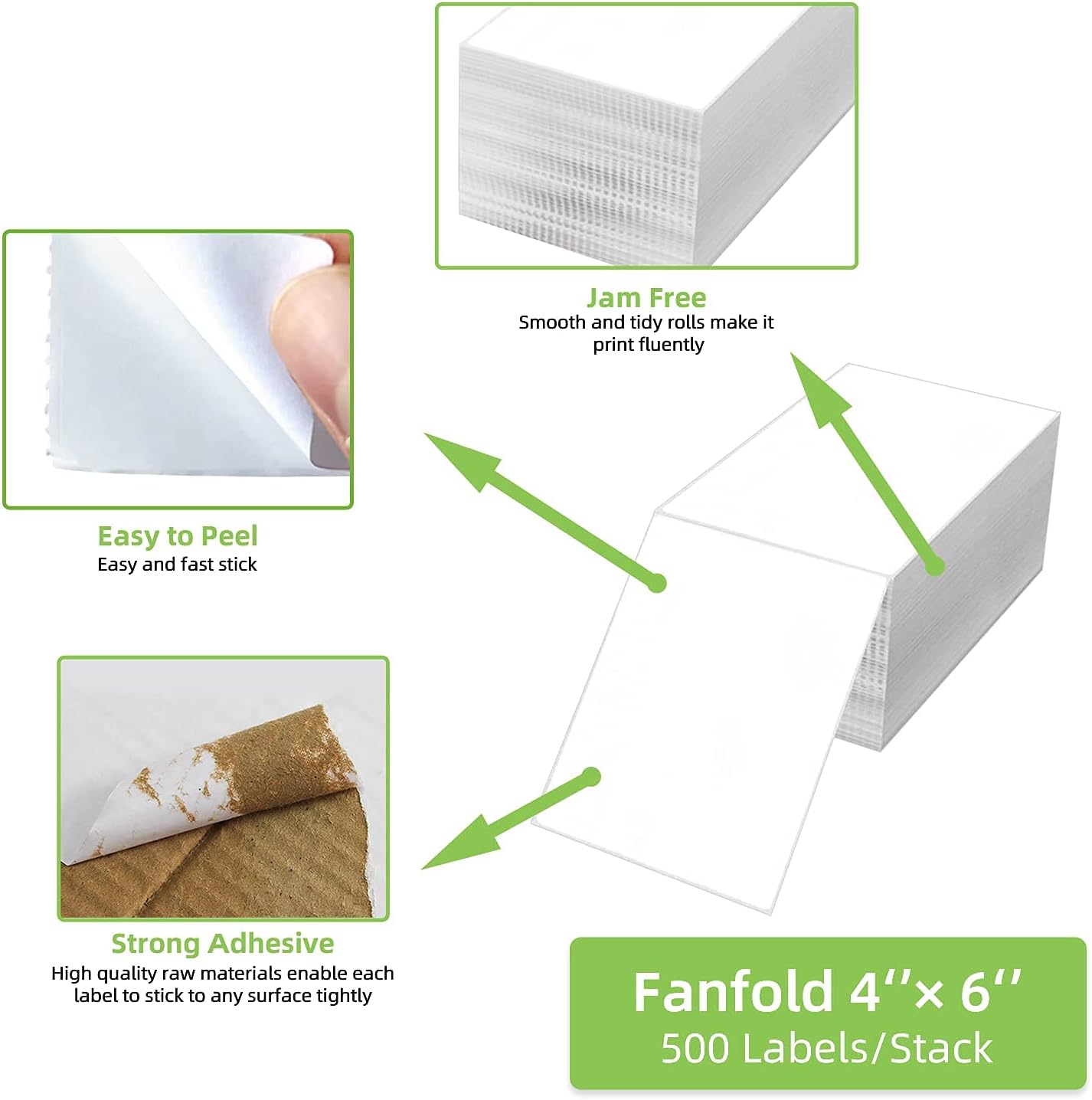 Jam Free
Smooth and tidy rolls make it print fluently

Easy to Peel
Easy and fast stick

Strong Adhesive
High quality raw materials enable each label to stick to any surface tightly

Fanfold 4''× 6''
500 Labels/Stack