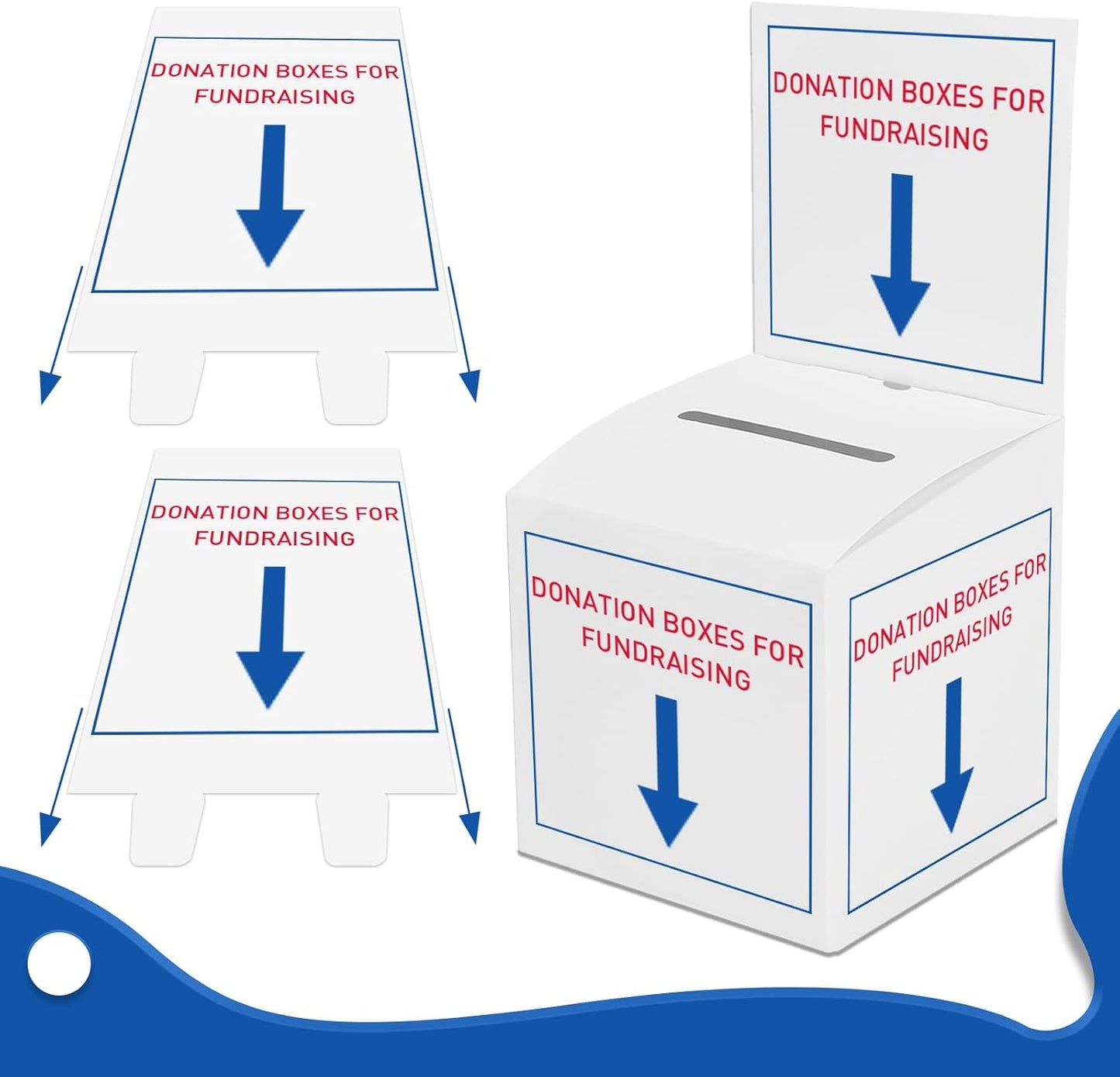 DONATION BOXES FOR FUNDRAISING

DONATION BOXES FOR FUNDRAISING

DONATION BOXES FOR FUNDRAISING

DONATION BOXES FOR FUNDRAISING

DONATION BOXES FOR FUNDRAISING