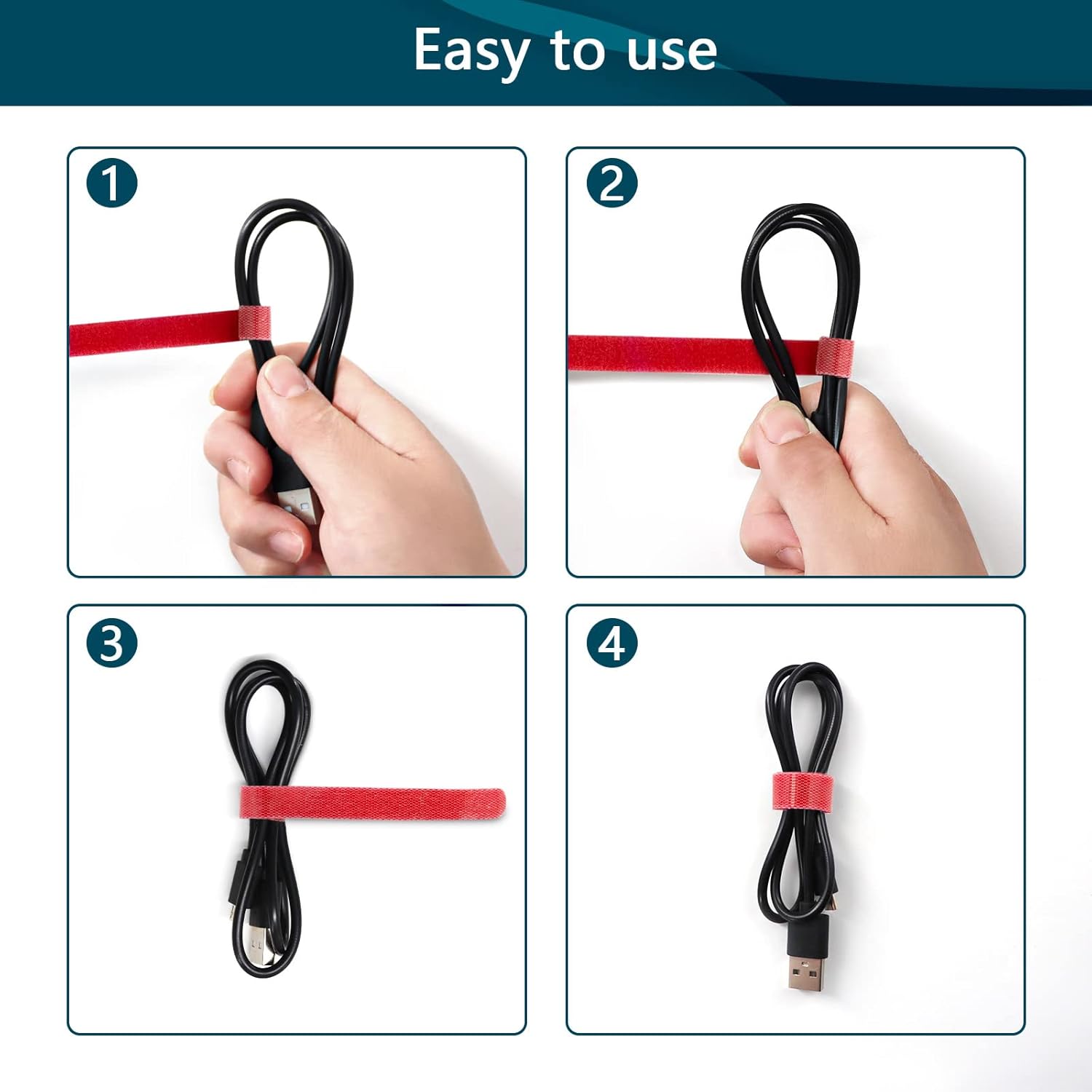 Easy to use

1

2

3

4