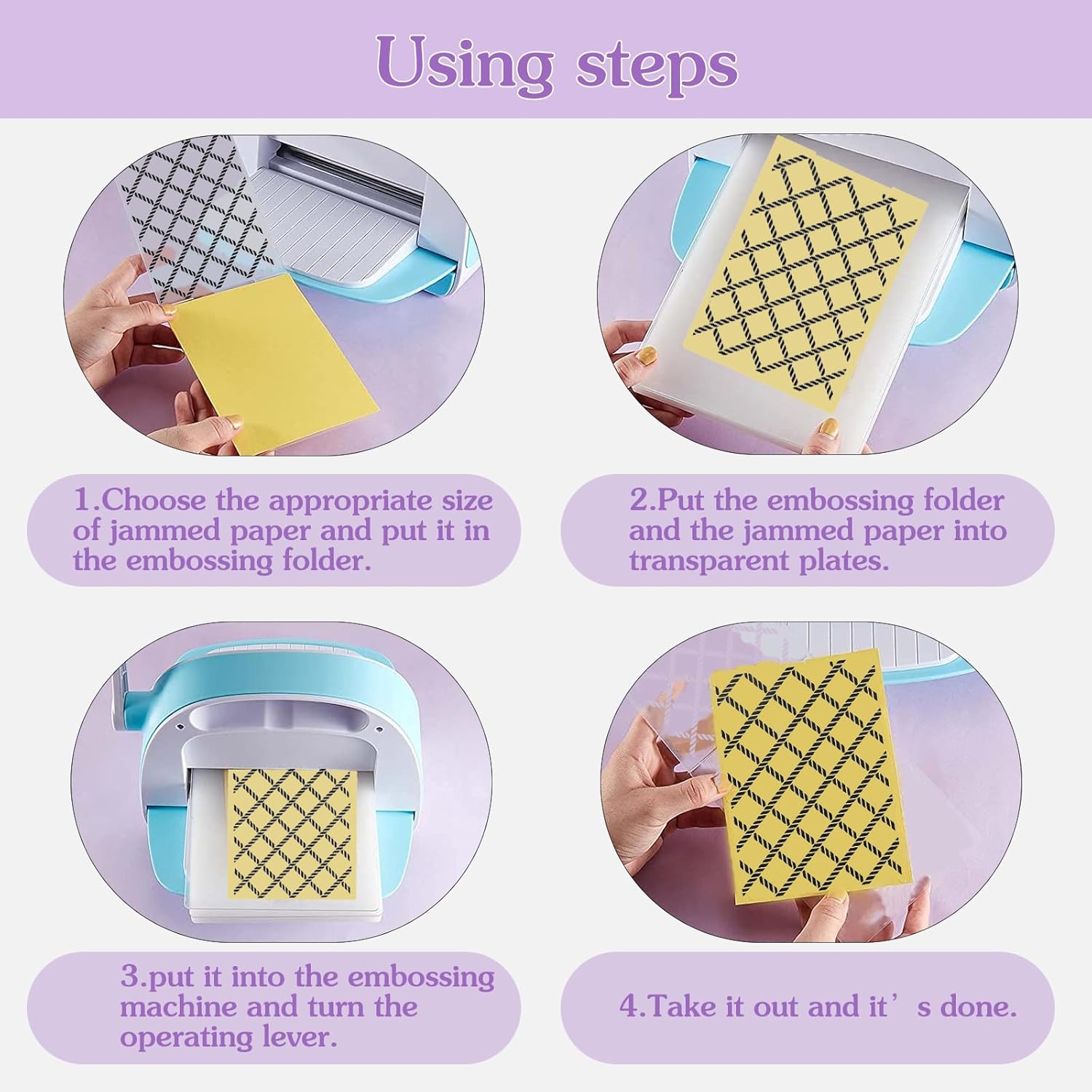 Using steps

1.Choose the appropriate size of jammed paper and put it in the embossing folder.

2.Put the embossing folder and the jammed paper into transparent plates.

3.put it into the embossing machine and turn the operating lever.

4.Take it out and it’s done.