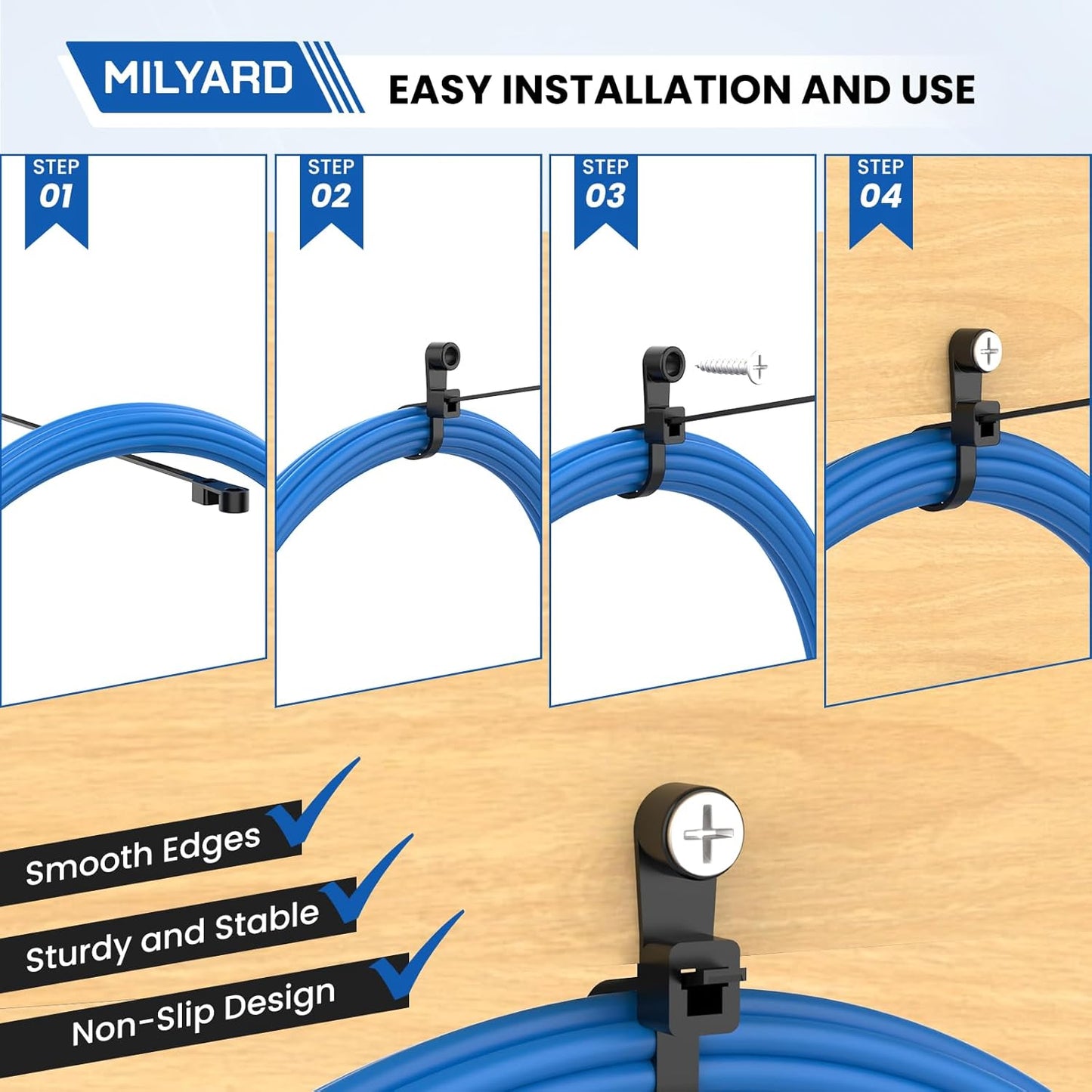 MILYARD

EASY INSTALLATION AND USE

STEP 01

STEP 02

STEP 03

STEP 04

Smooth Edges

Sturdy and Stable

Non-Slip Design