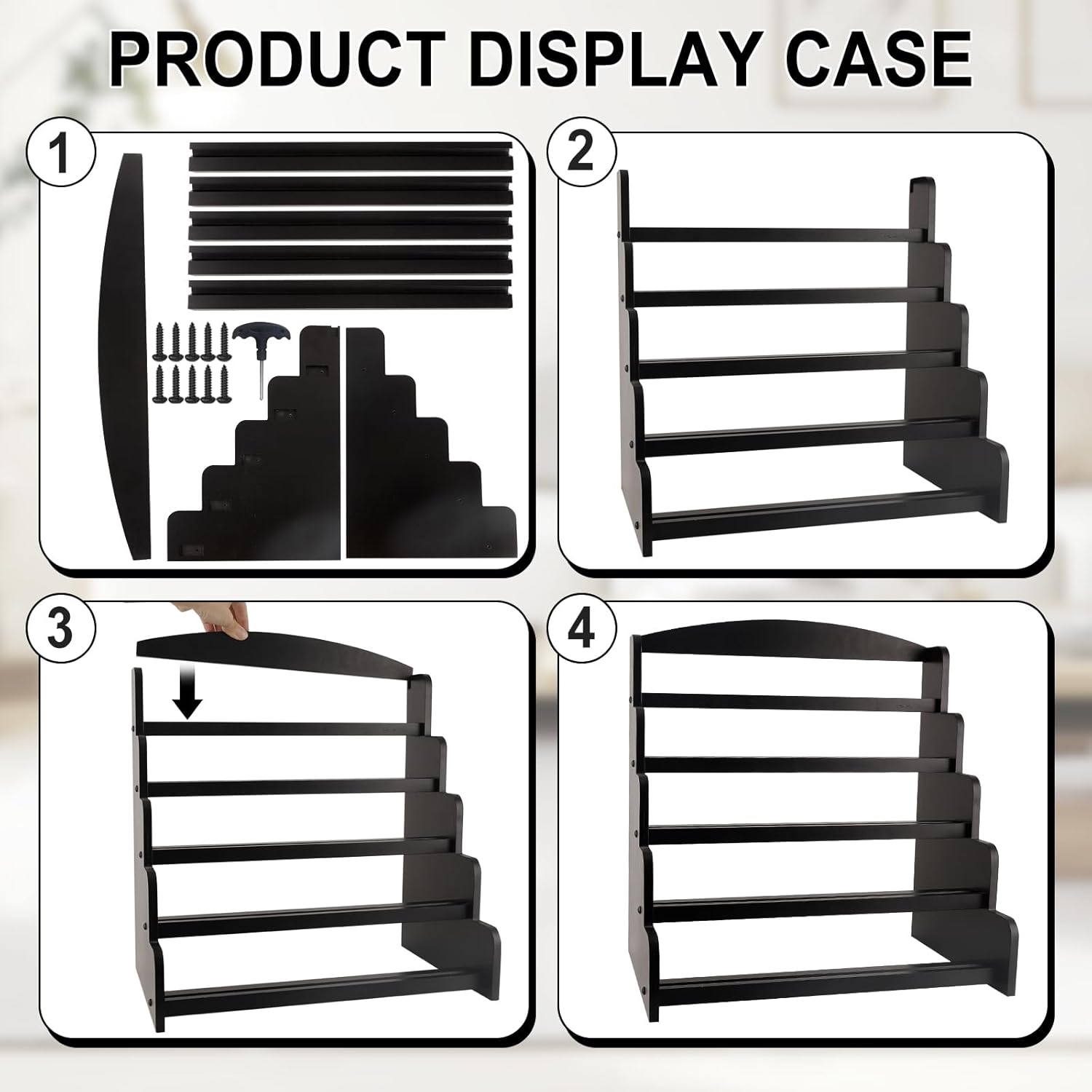 PRODUCT DISPLAY CASE

1

2

3

4