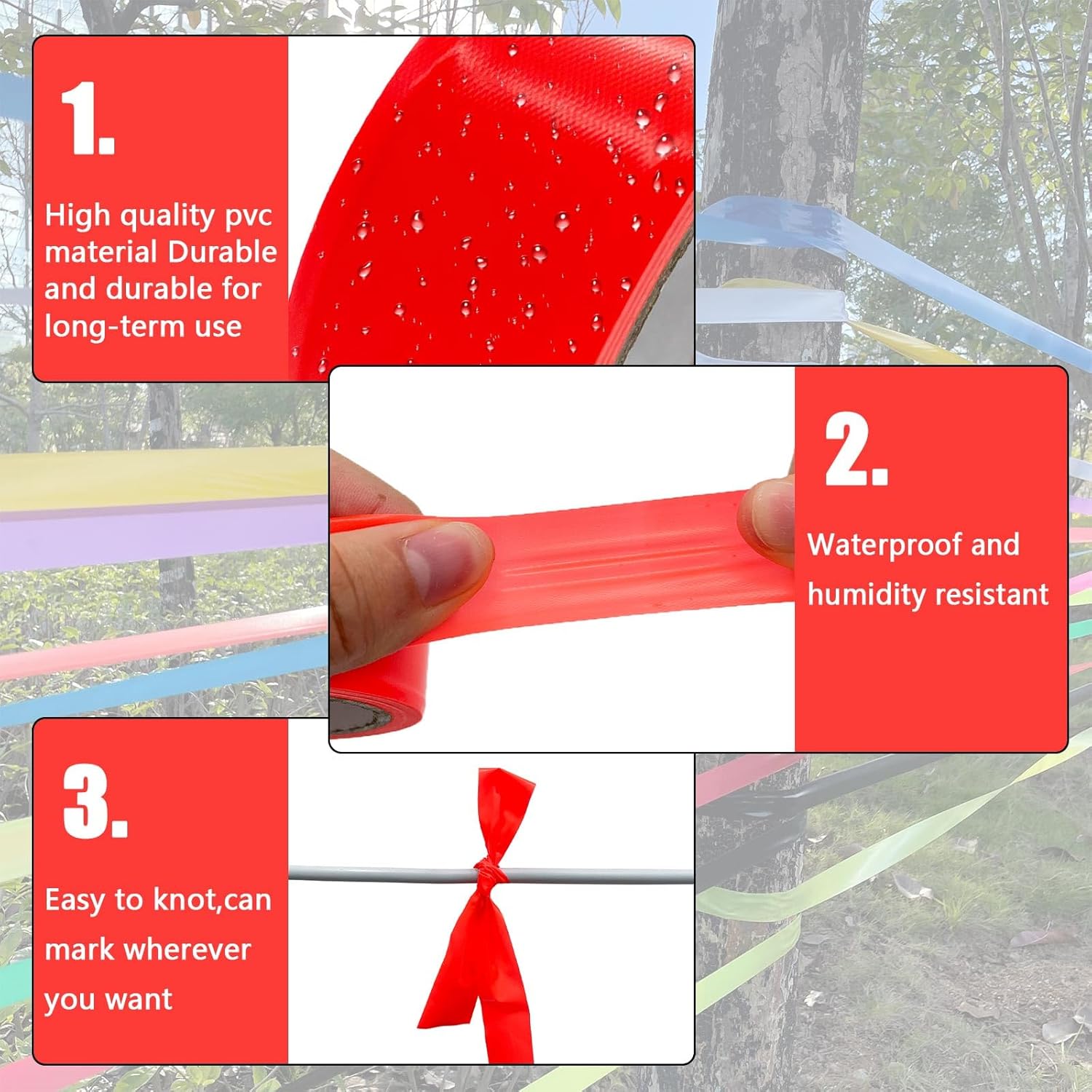 1.

High quality pvc material Durable and durable for long-term use

2.

Waterproof and humidity resistant

3.

Easy to knot,can mark wherever you want