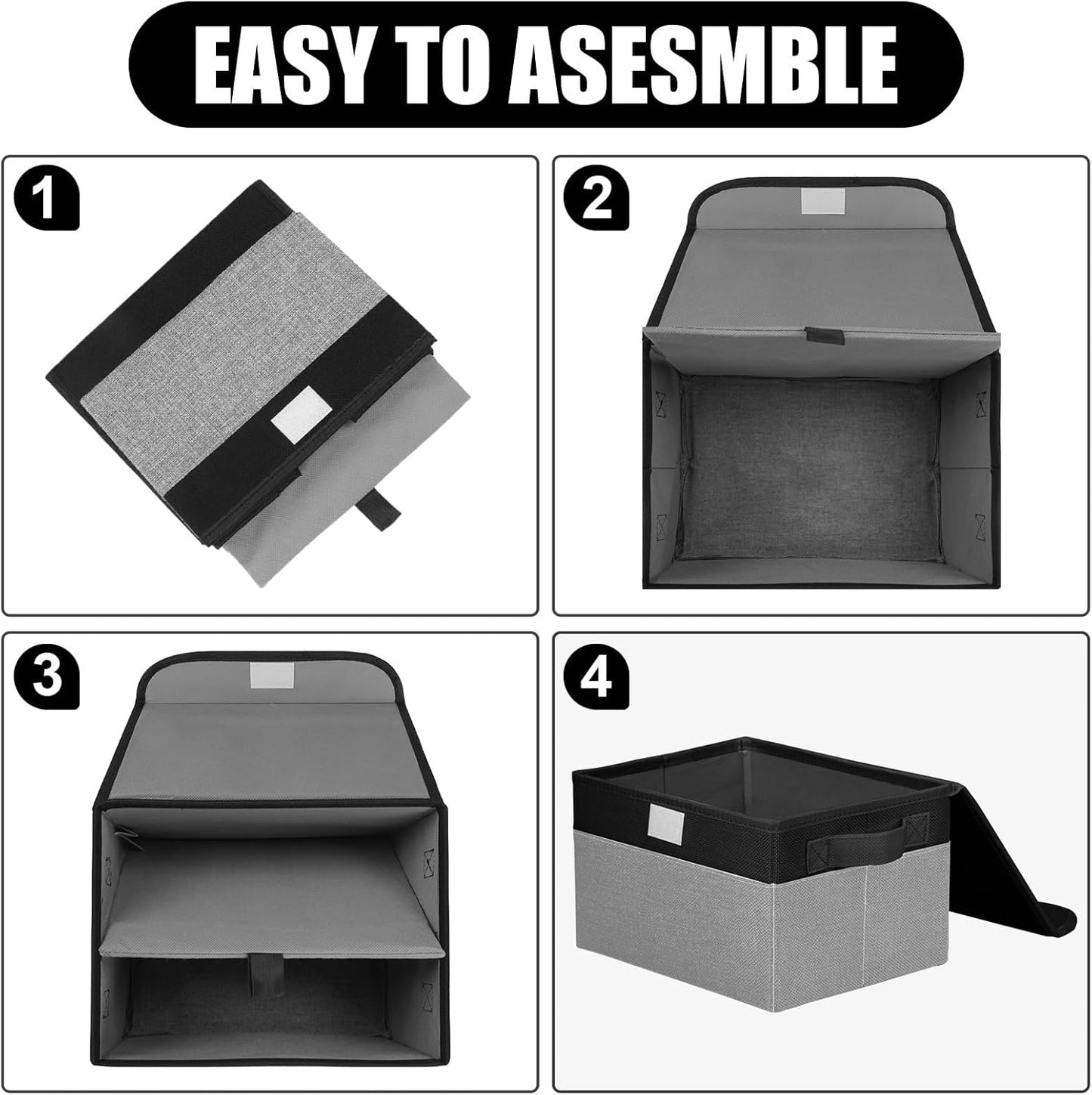 EASY TO ASESMBLE

1

2

3

4