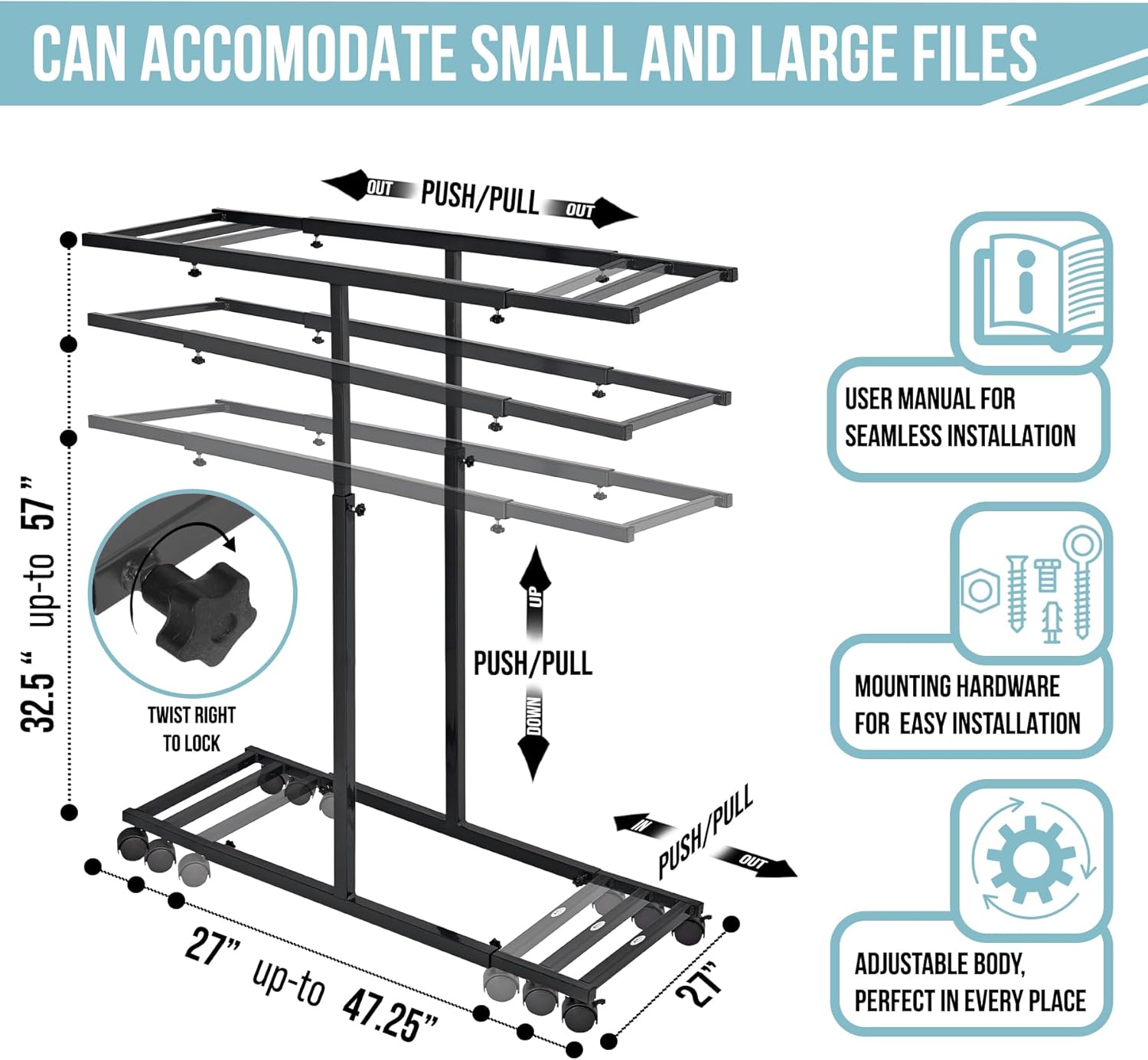 CAN ACCOMODATE SMALL AND LARGE FILES

OUT PUSH/PULL OUT

32.5 " up-to 57 "

TWIST RIGHT TO LOCK

UP
PUSH/PULL
DOWN

IN PUSH/PULL OUT

27" up-to 47.25"

27"

USER MANUAL FOR SEAMLESS INSTALLATION

MOUNTING HARDWARE FOR EASY INSTALLATION

ADJUSTABLE BODY, PERFECT IN EVERY PLACE