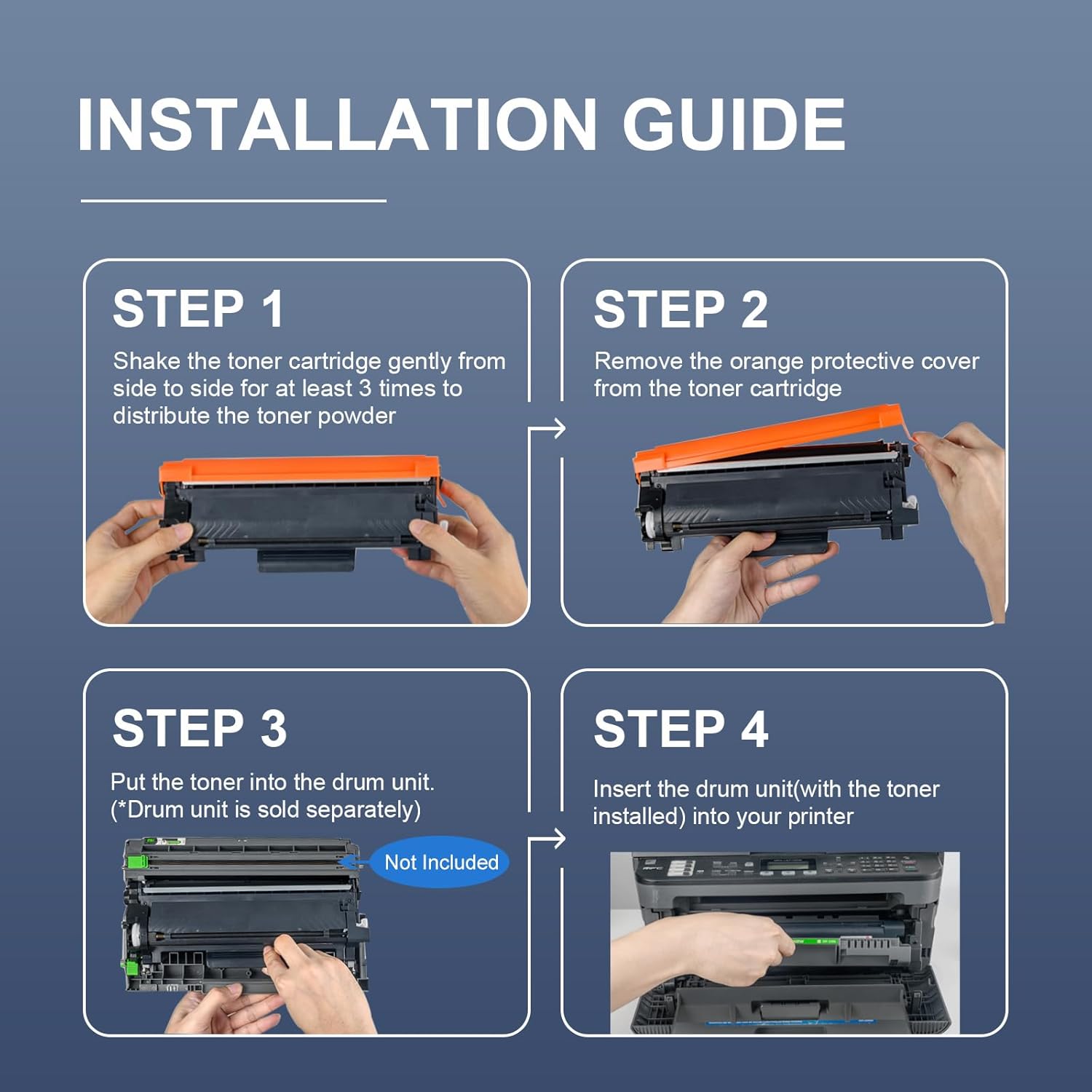 INSTALLATION GUIDE

STEP 1

Shake the toner cartridge gently from side to side for at least 3 times to distribute the toner powder

STEP 2

Remove the orange protective cover from the toner cartridge

STEP 3

Put the toner into the drum unit. (*Drum unit is sold separately)

Not Included

STEP 4

Insert the drum unit(with the toner installed) into your printer