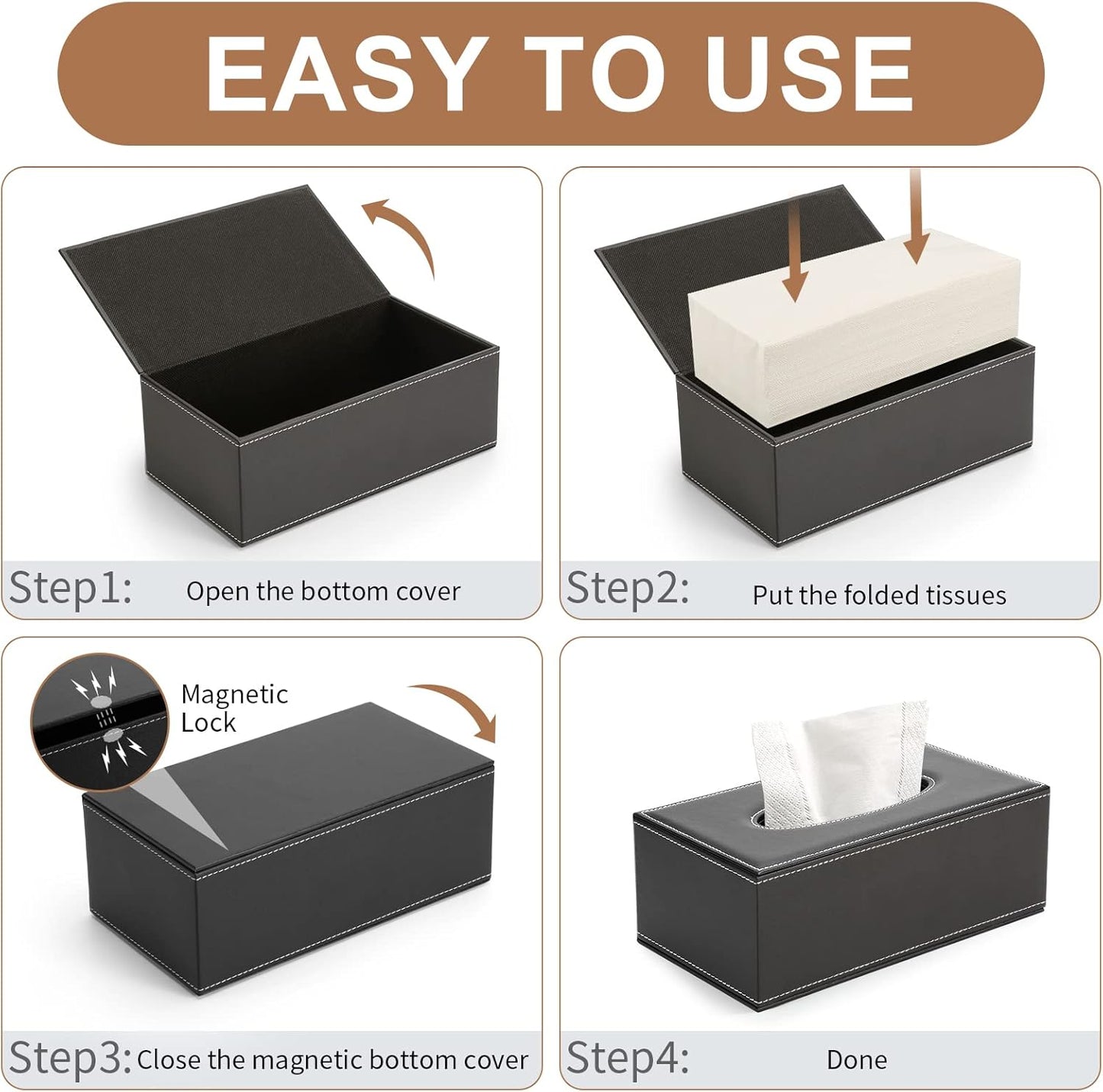 EASY TO USE

Step1: Open the bottom cover

Step2: Put the folded tissues

Magnetic Lock

Step3: Close the magnetic bottom cover

Step4: Done