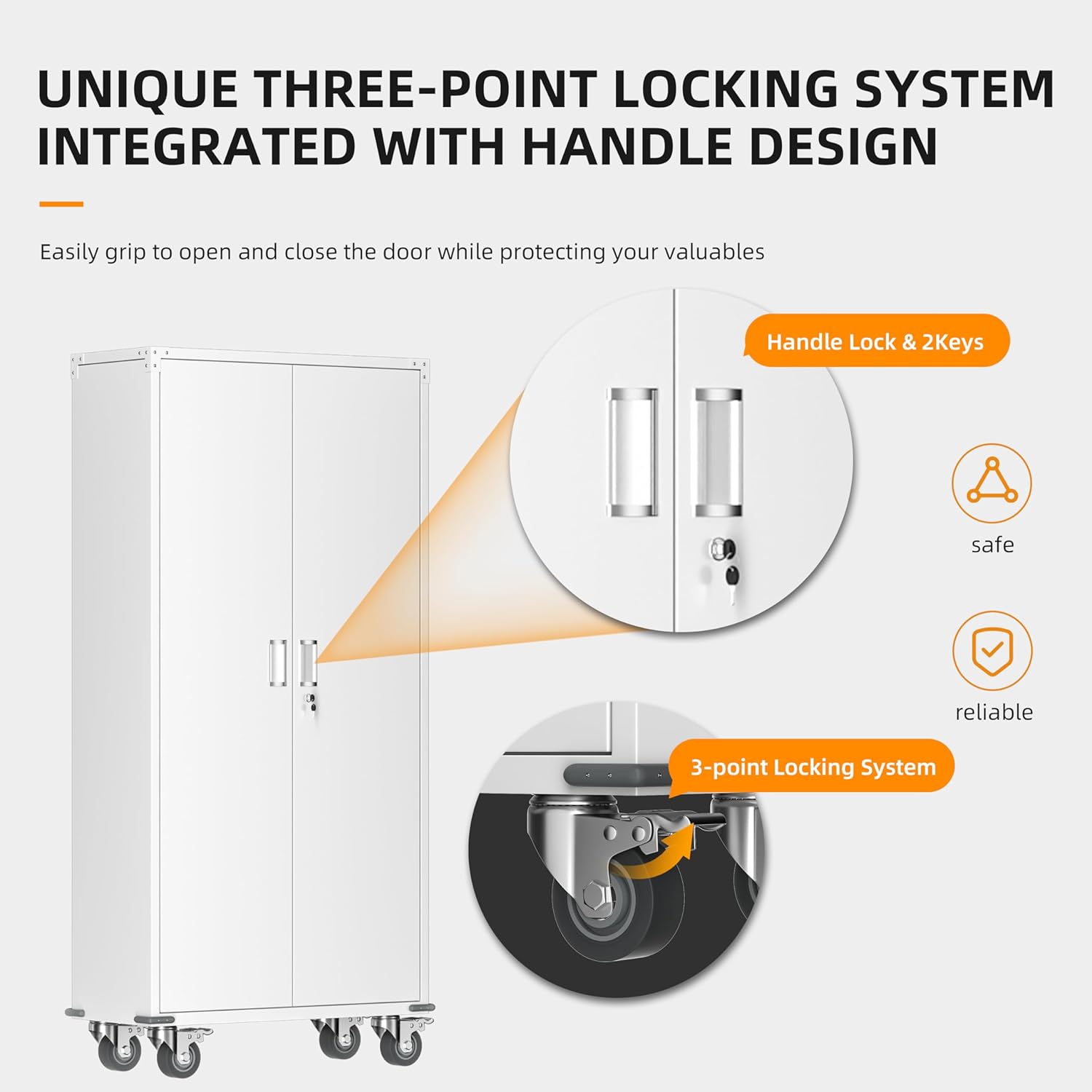 UNIQUE THREE-POINT LOCKING SYSTEM INTEGRATED WITH HANDLE DESIGN

Easily grip to open and close the door while protecting your valuables

Handle Lock & 2Keys

safe

reliable

3-point Locking System