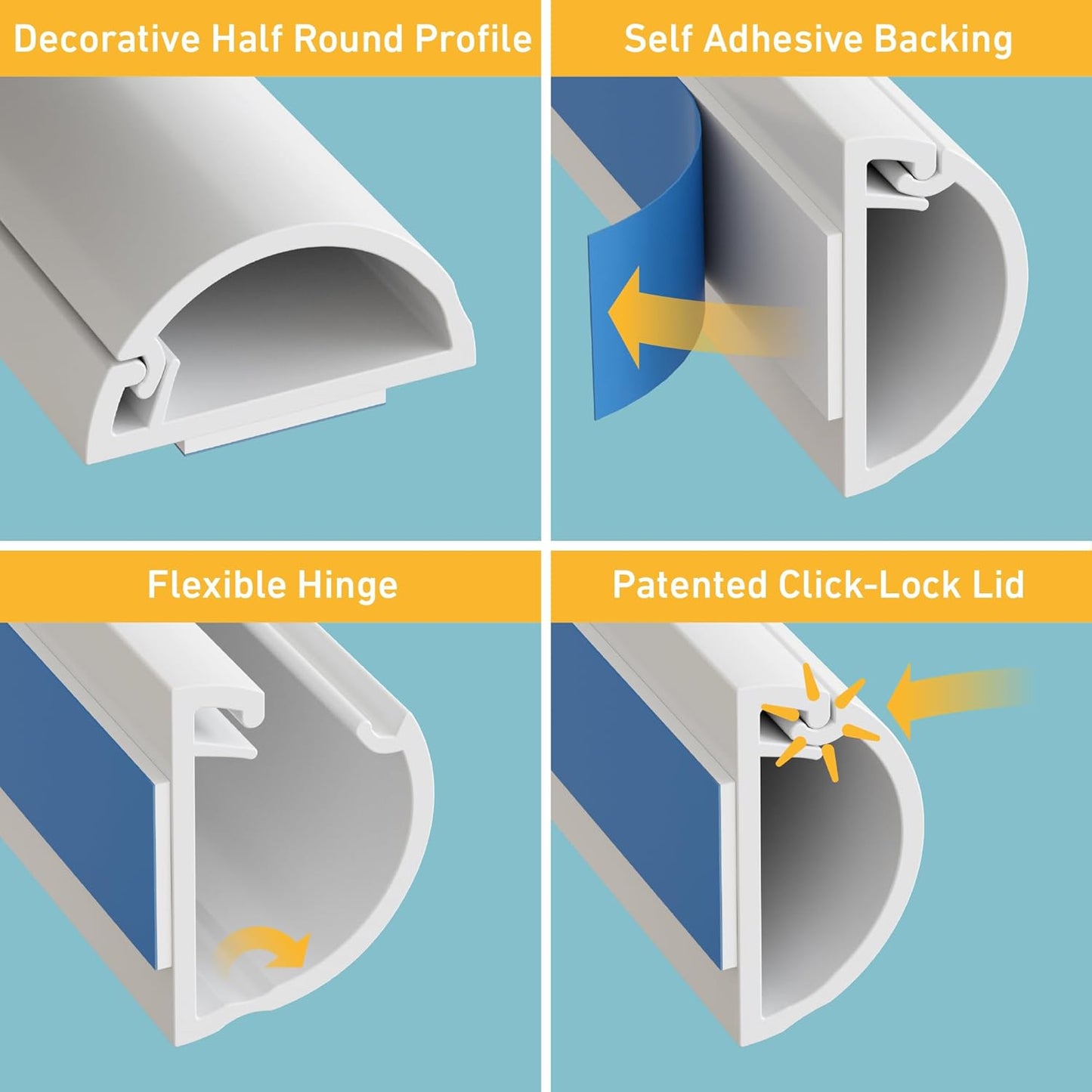 Decorative Half Round Profile

Self Adhesive Backing

Flexible Hinge

Patented Click-Lock Lid