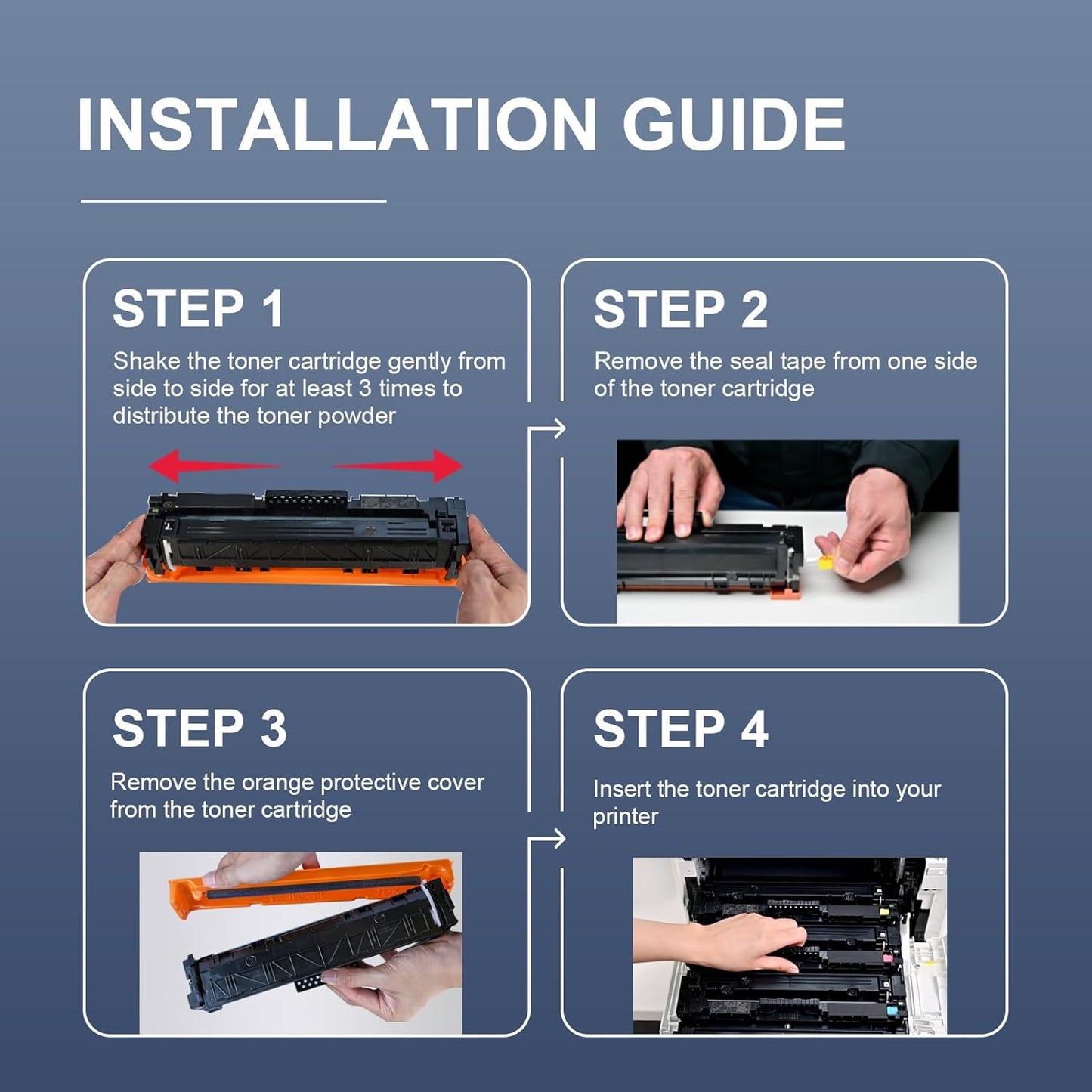 INSTALLATION GUIDE

STEP 1
Shake the toner cartridge gently from side to side for at least 3 times to distribute the toner powder

STEP 2
Remove the seal tape from one side of the toner cartridge

STEP 3
Remove the orange protective cover from the toner cartridge

STEP 4
Insert the toner cartridge into your printer