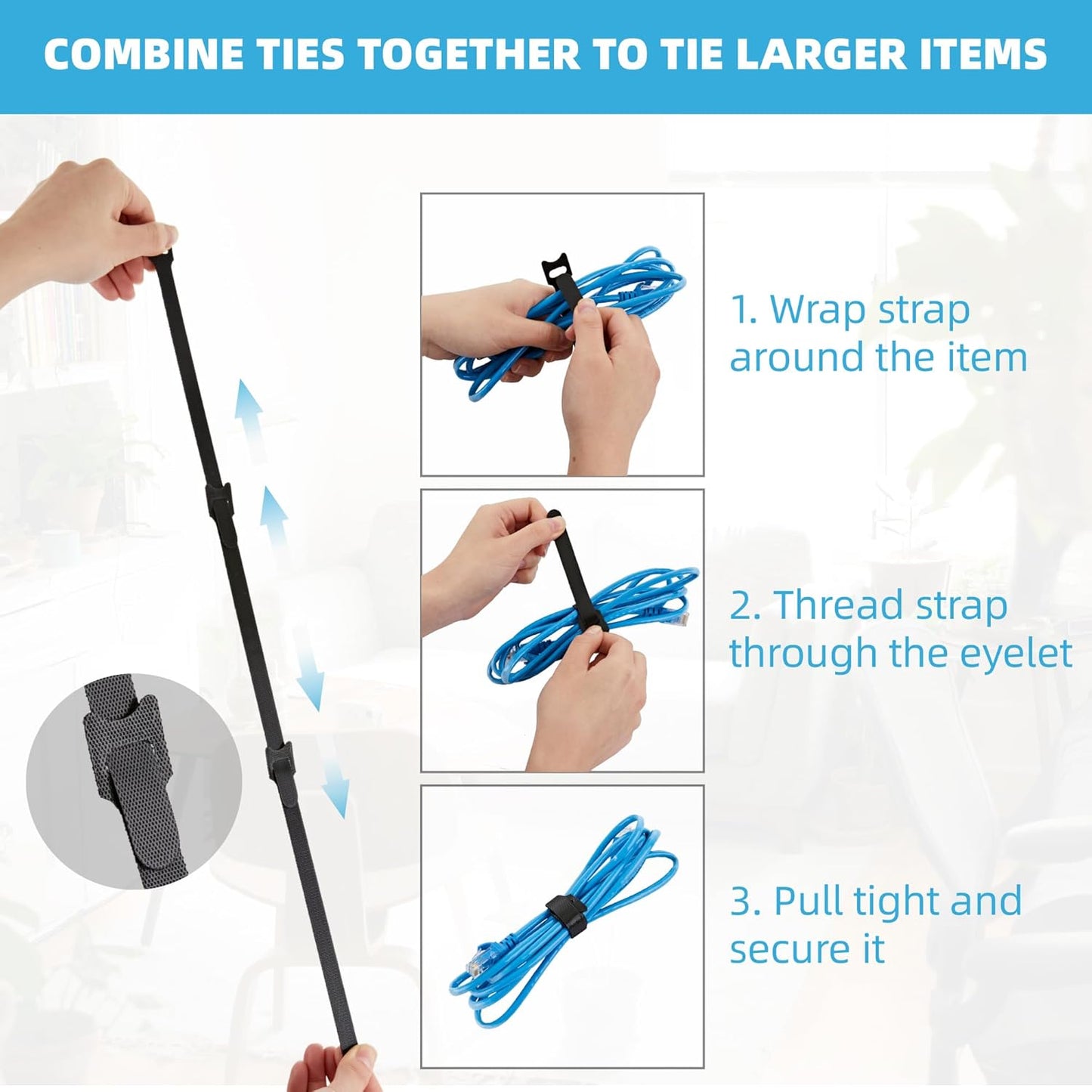 COMBINE TIES TOGETHER TO TIE LARGER ITEMS

1. Wrap strap around the item

2. Thread strap through the eyelet

3. Pull tight and secure it