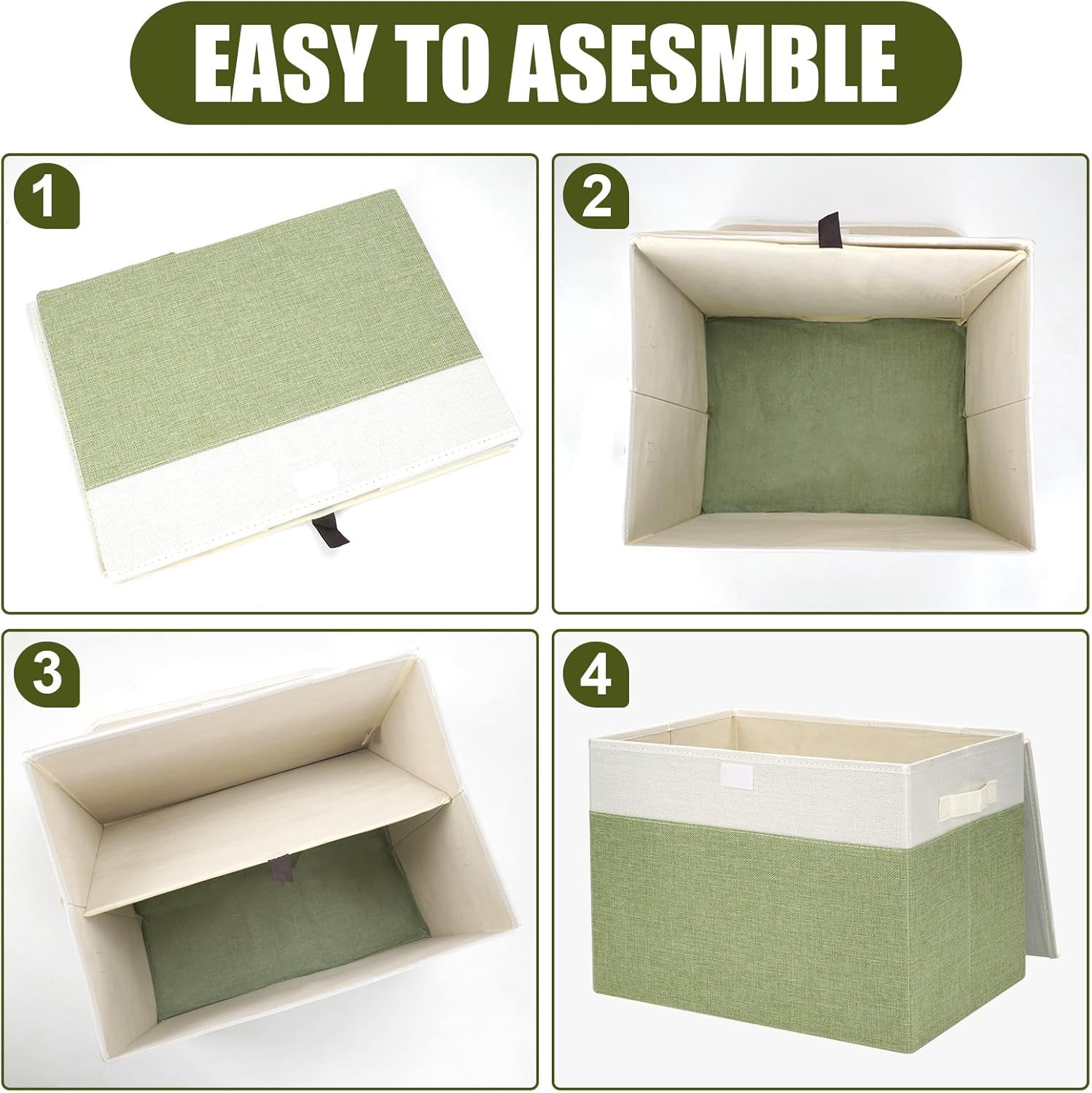 EASY TO ASESMBLE

1

2

3

4