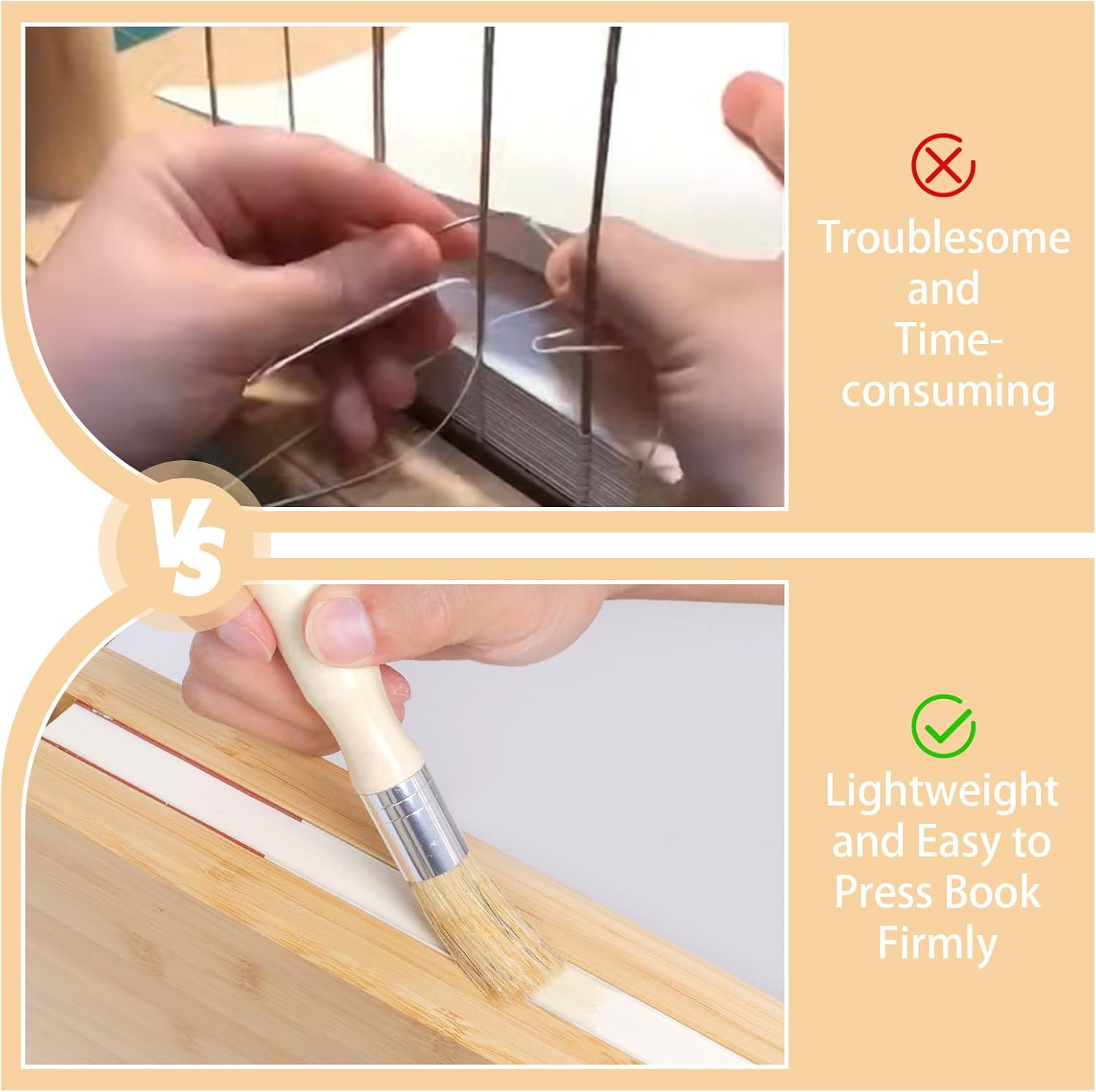 Troublesome and Time-consuming

VS

Lightweight and Easy to Press Book Firmly