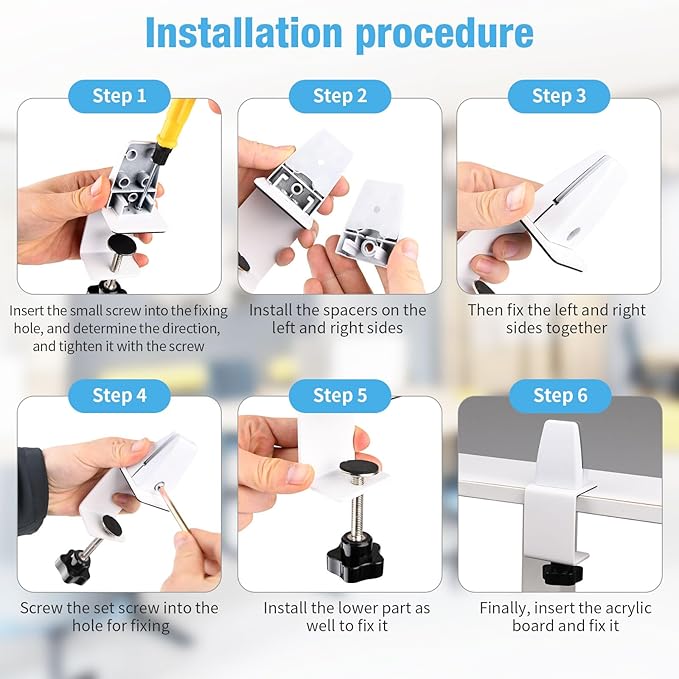 Installation procedure

Step 1

Insert the small screw into the fixing hole, and determine the direction, and tighten it with the screw

Step 2

Install the spacers on the left and right sides

Step 3

Then fix the left and right sides together

Step 4

Screw the set screw into the hole for fixing

Step 5

Install the lower part as well to fix it

Step 6

Finally, insert the acrylic board and fix it