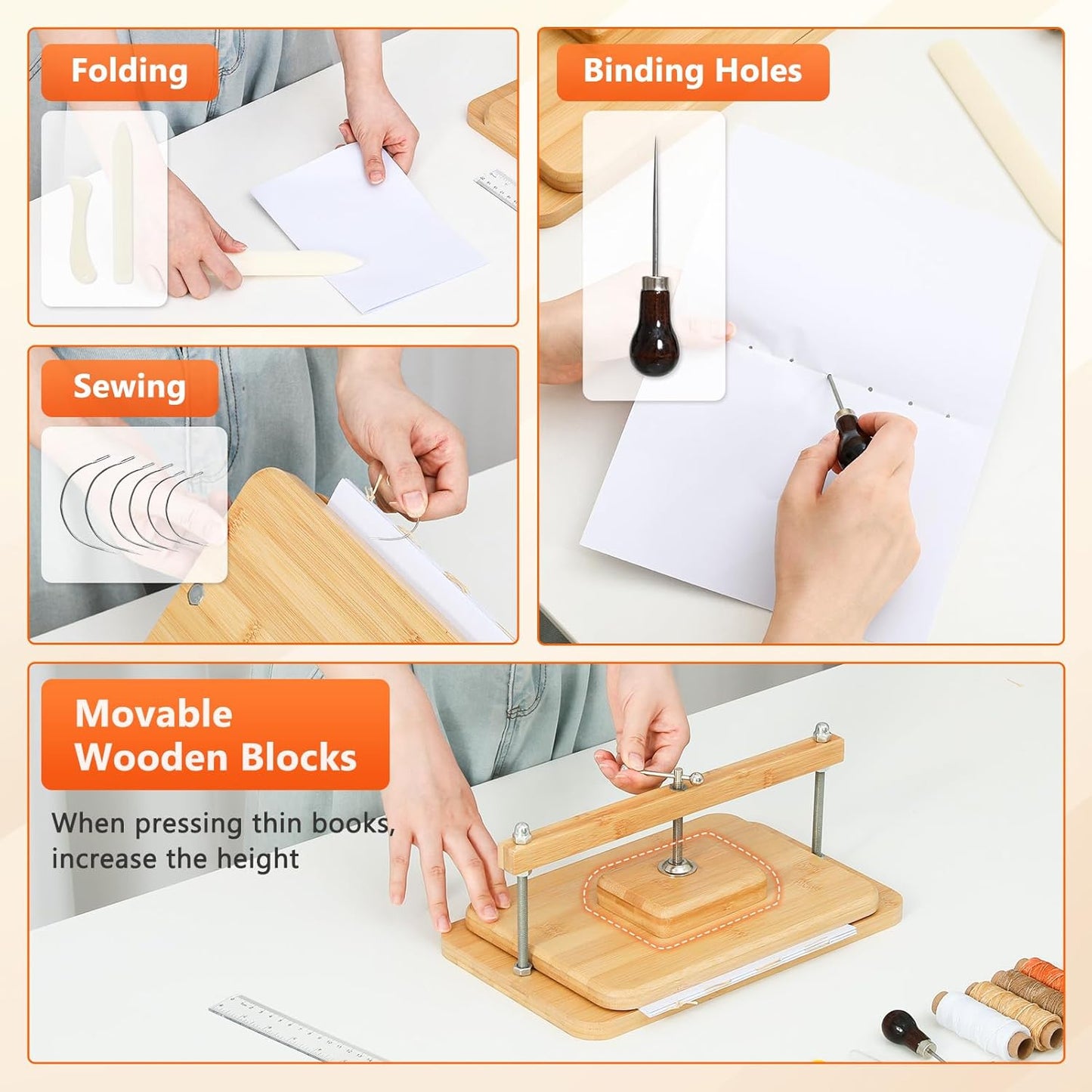 Folding

Binding Holes

Sewing

Movable Wooden Blocks

When pressing thin books, increase the height