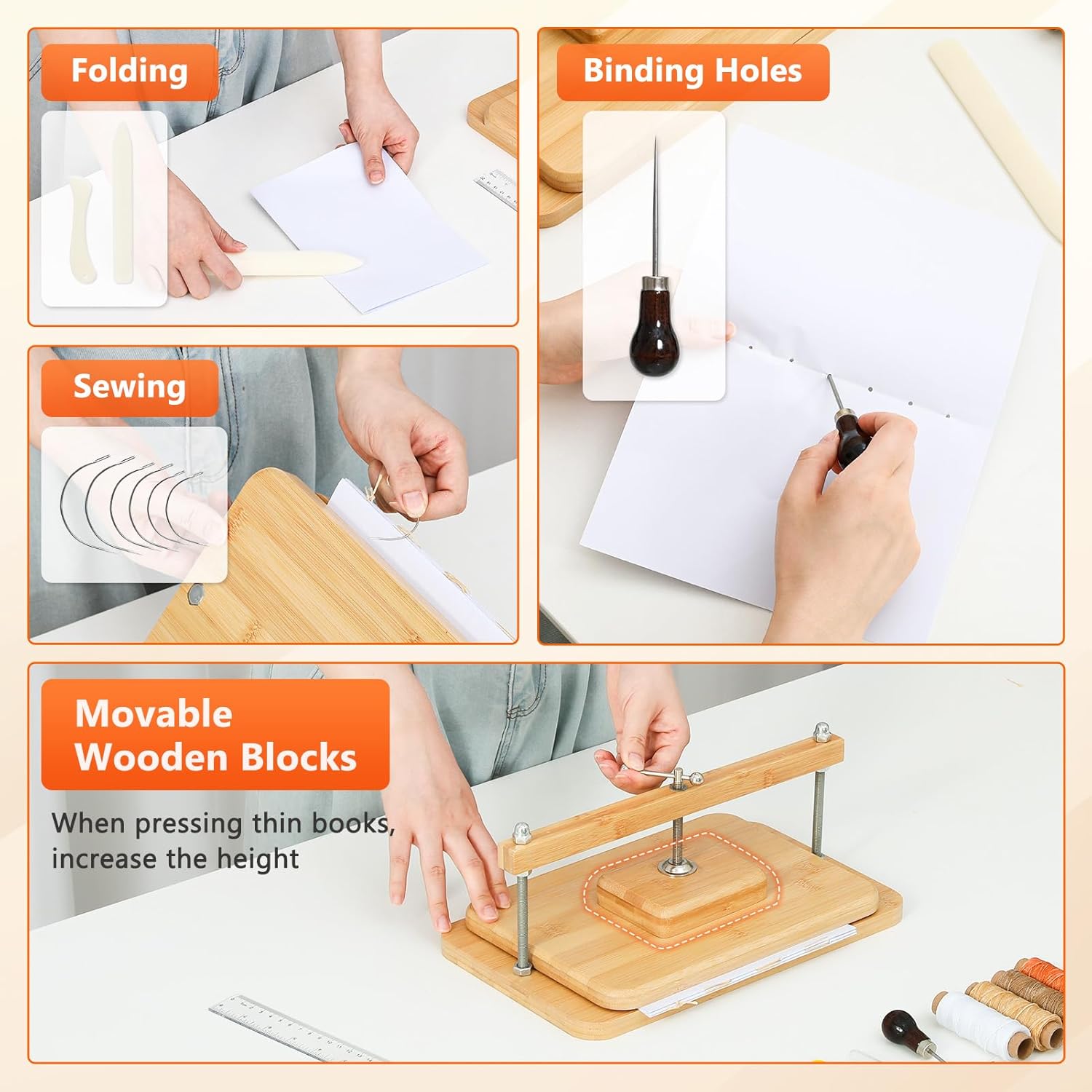 Folding

Binding Holes

Sewing

Movable Wooden Blocks

When pressing thin books, increase the height