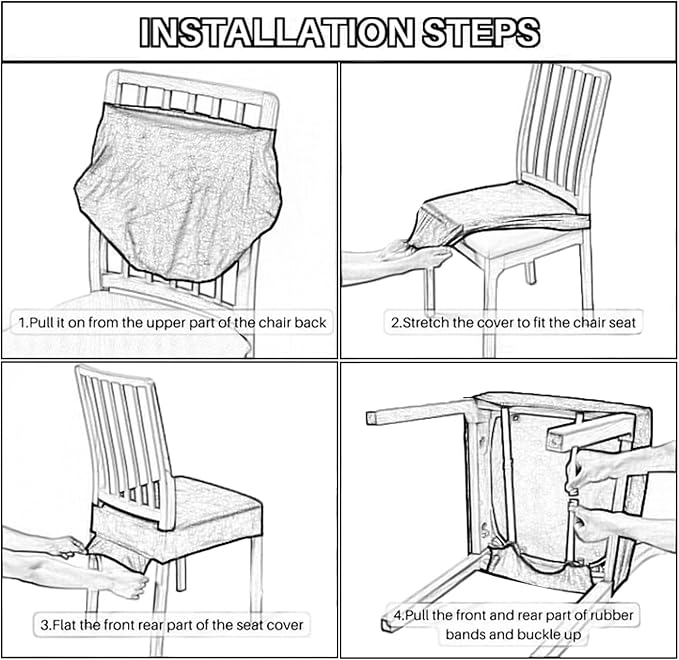 INSTALLATION STEPS

1.Pull it on from the upper part of the chair back

2.Stretch the cover to fit the chair seat

3.Flat the front rear part of the seat cover

4.Pull the front and rear part of rubber bands and buckle up