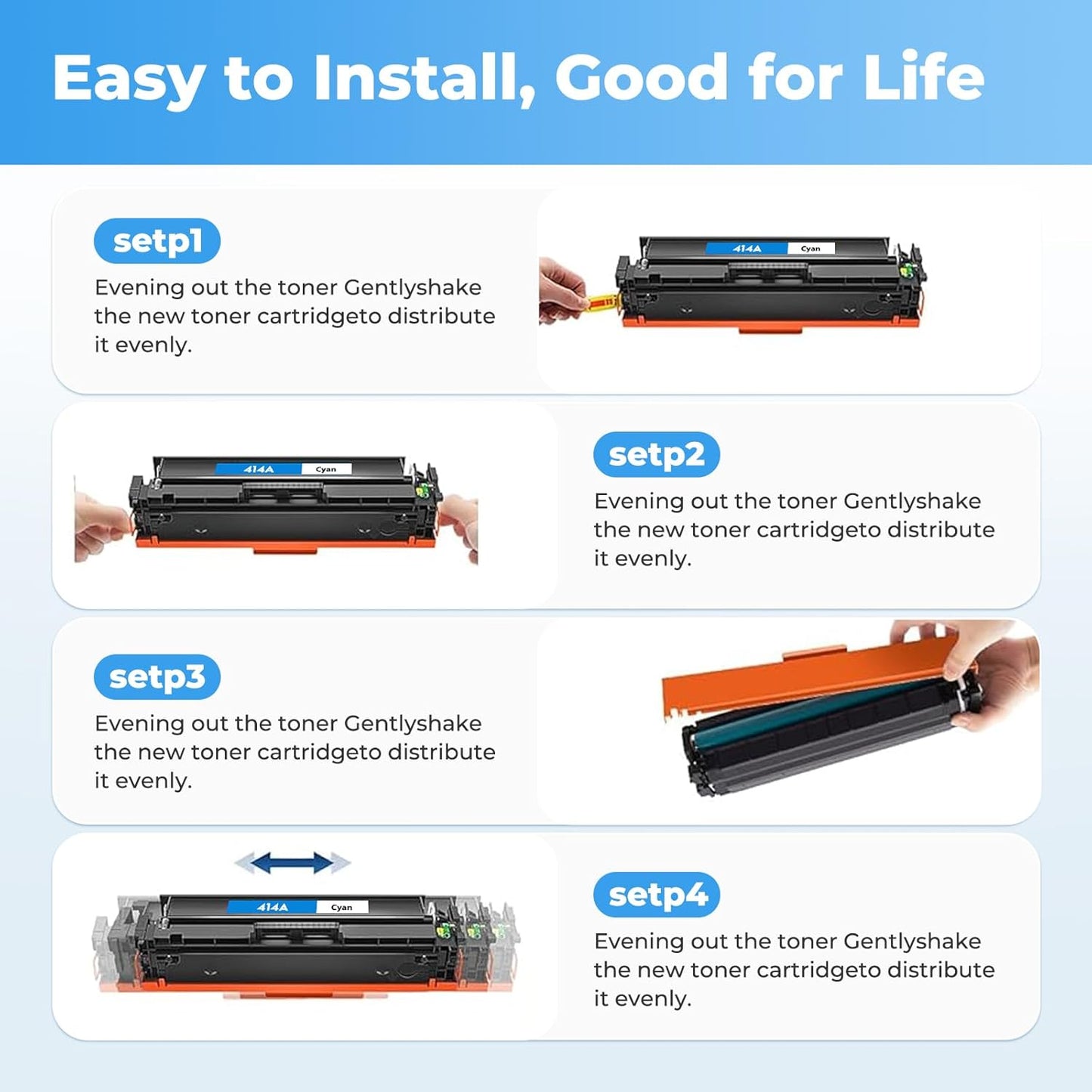 Easy to Install, Good for Life

setp1

Evening out the toner Gentlyshake the new toner cartridgeto distribute it evenly.

414A Cyan

414A Cyan

setp2

Evening out the toner Gentlyshake the new toner cartridgeto distribute it evenly.

setp3

Evening out the toner Gentlyshake the new toner cartridgeto distribute it evenly.

414A Cyan

setp4

Evening out the toner Gentlyshake the new toner cartridgeto distribute it evenly.