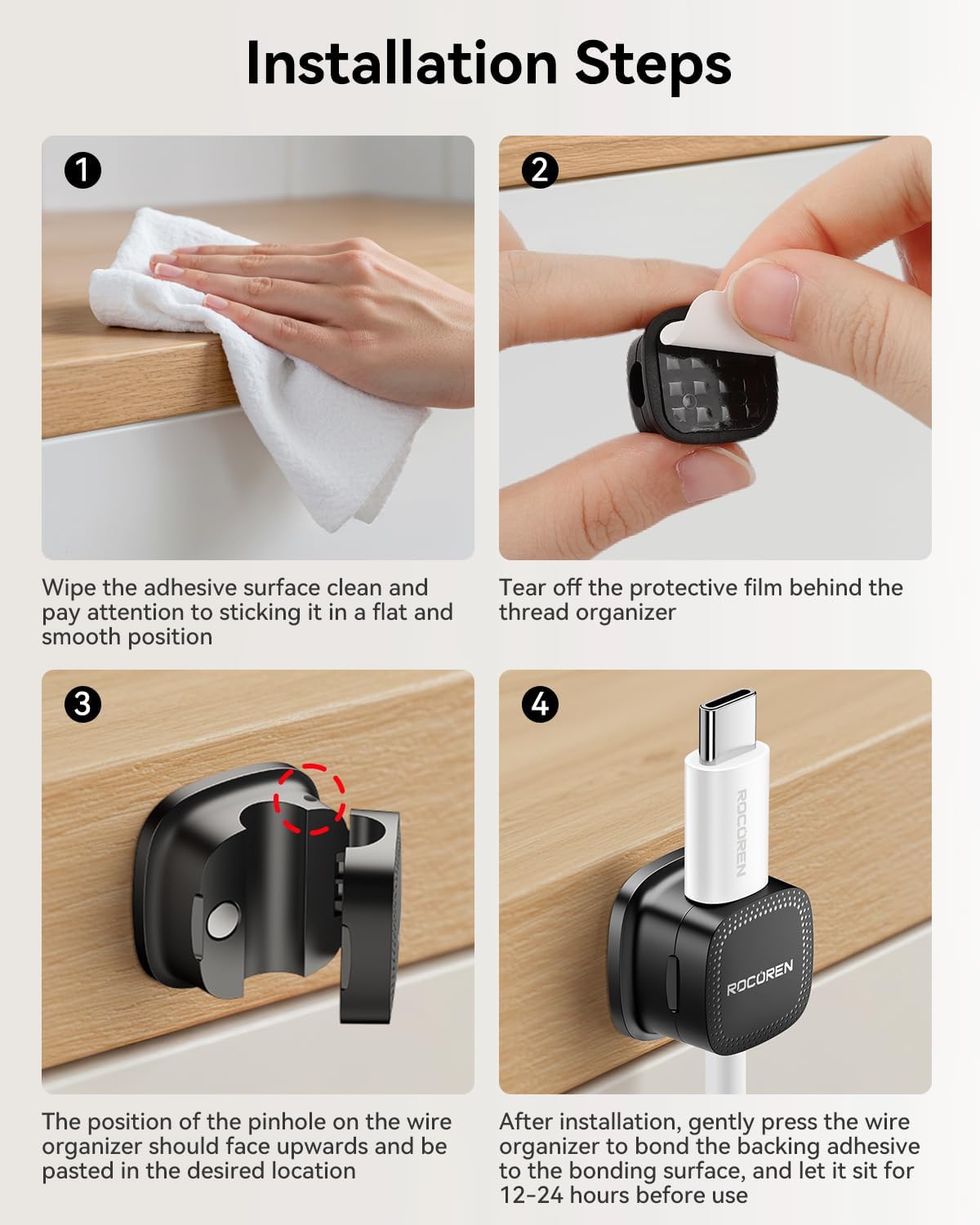 Installation Steps

1

Wipe the adhesive surface clean and pay attention to sticking it in a flat and smooth position

2

Tear off the protective film behind the thread organizer

3

The position of the pinhole on the wire organizer should face upwards and be pasted in the desired location

4

ROCOREN

ROCOREN

After installation, gently press the wire organizer to bond the backing adhesive to the bonding surface, and let it sit for 12-24 hours before use