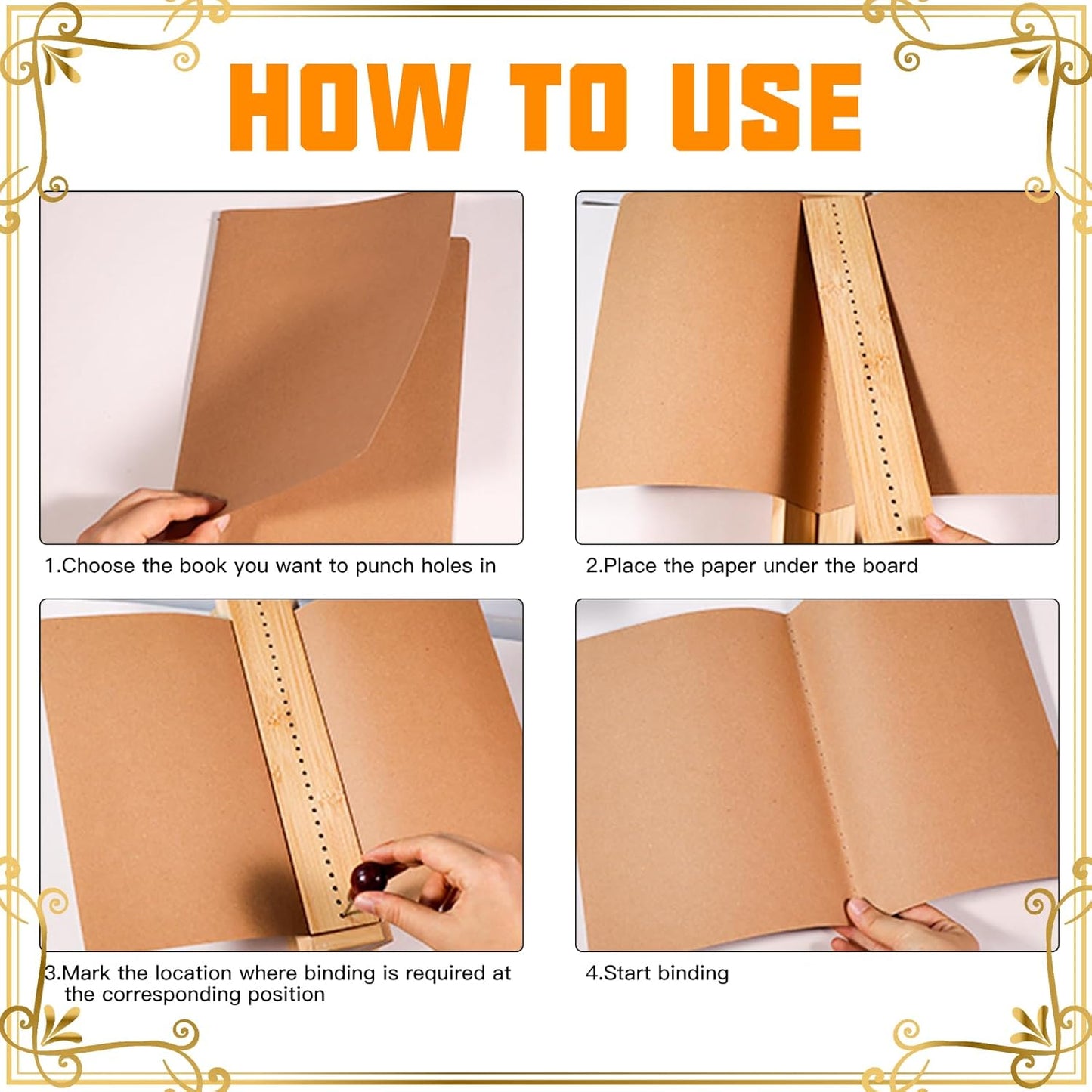 HOW TO USE

1.Choose the book you want to punch holes in

2.Place the paper under the board

3.Mark the location where binding is required at the corresponding position

4.Start binding