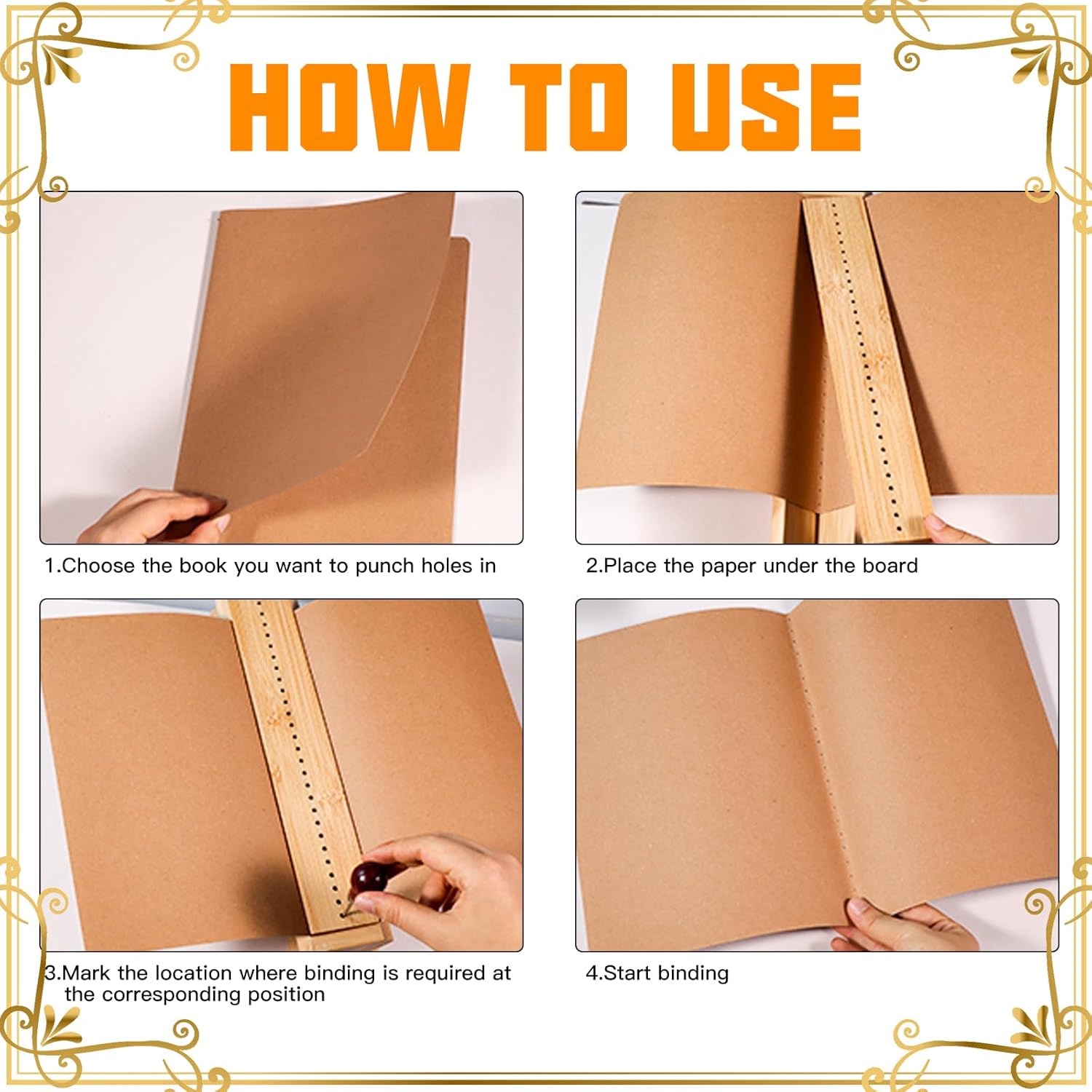 HOW TO USE

1.Choose the book you want to punch holes in

2.Place the paper under the board

3.Mark the location where binding is required at the corresponding position

4.Start binding