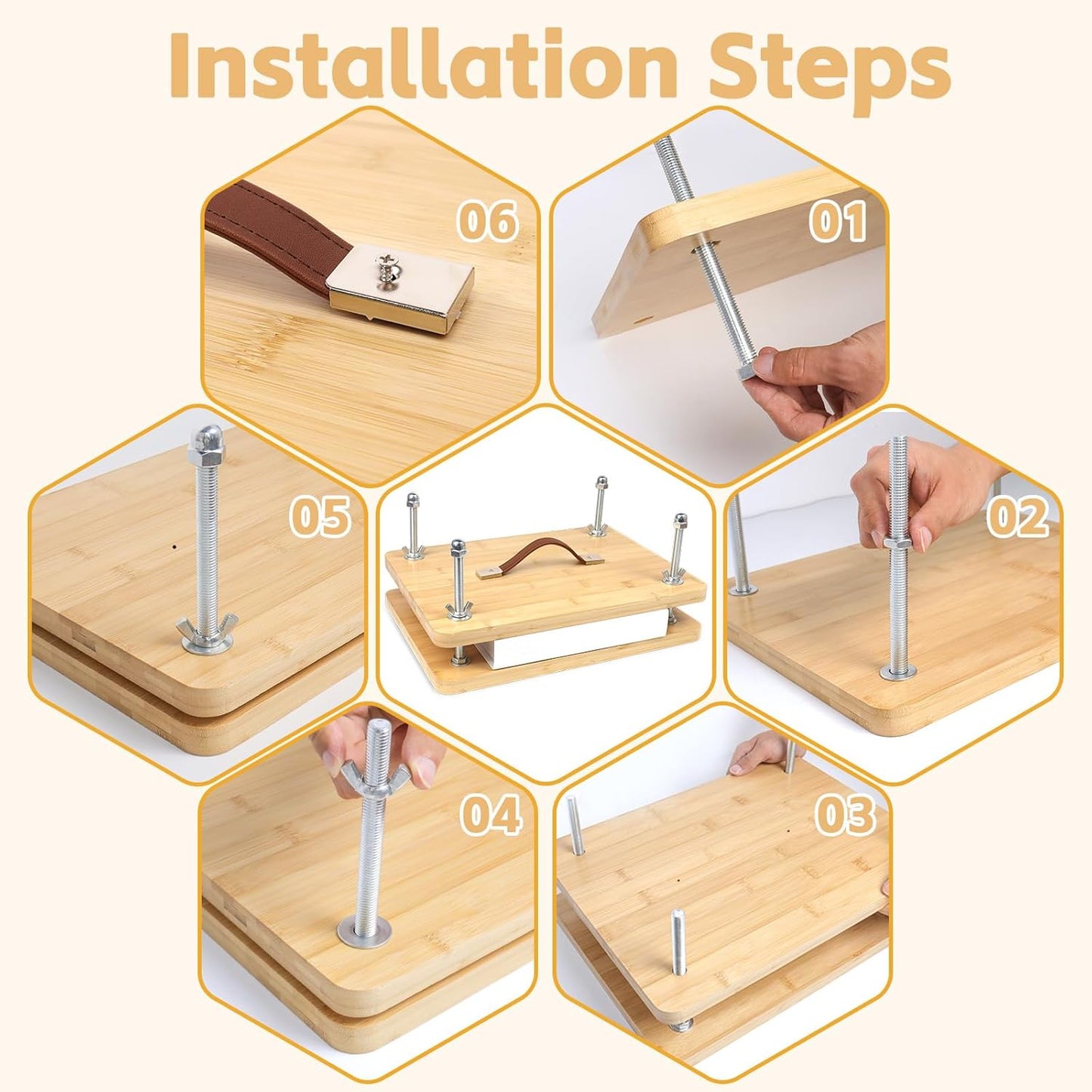 Installation Steps

06

01

05

02

04

03