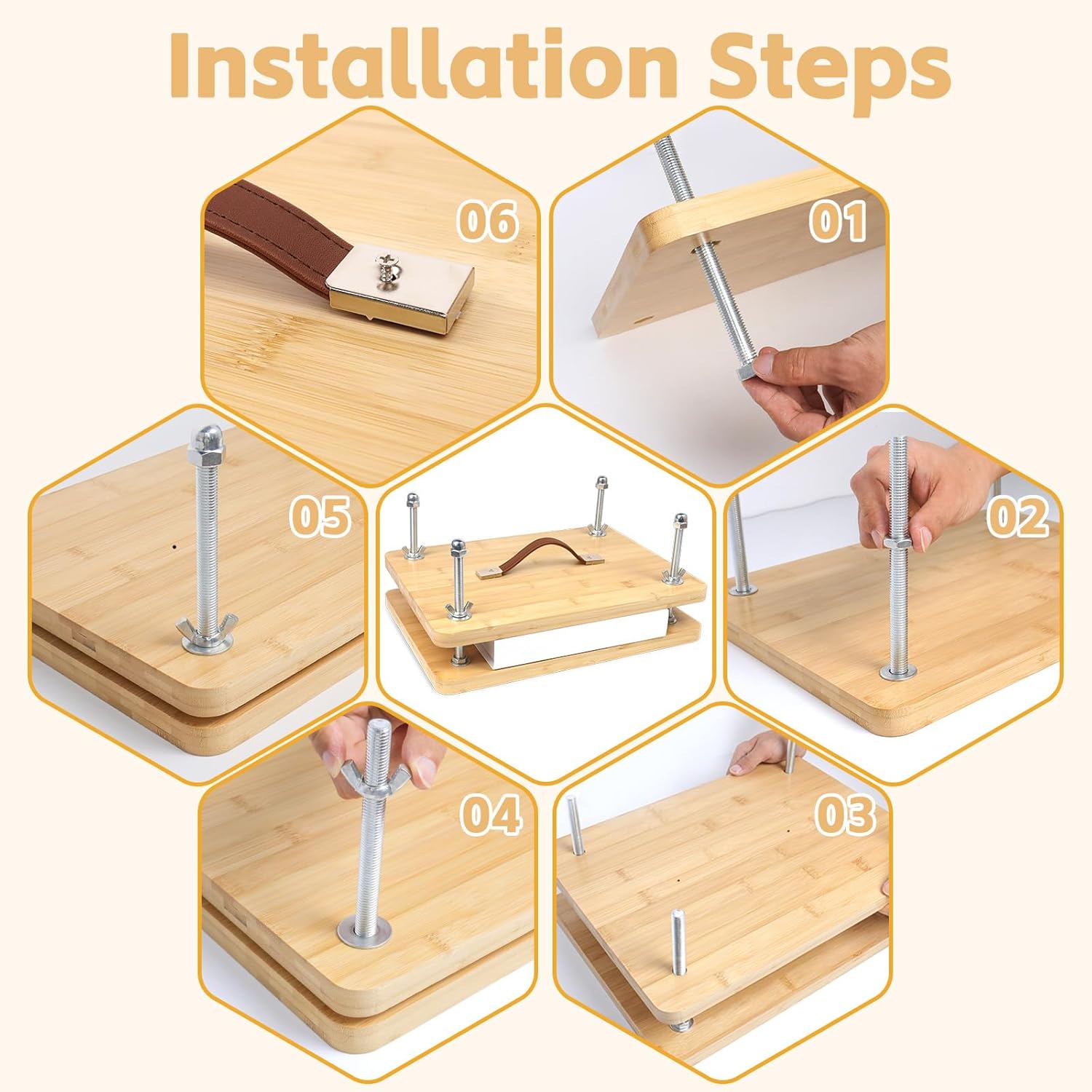 Installation Steps

06

01

05

02

04

03