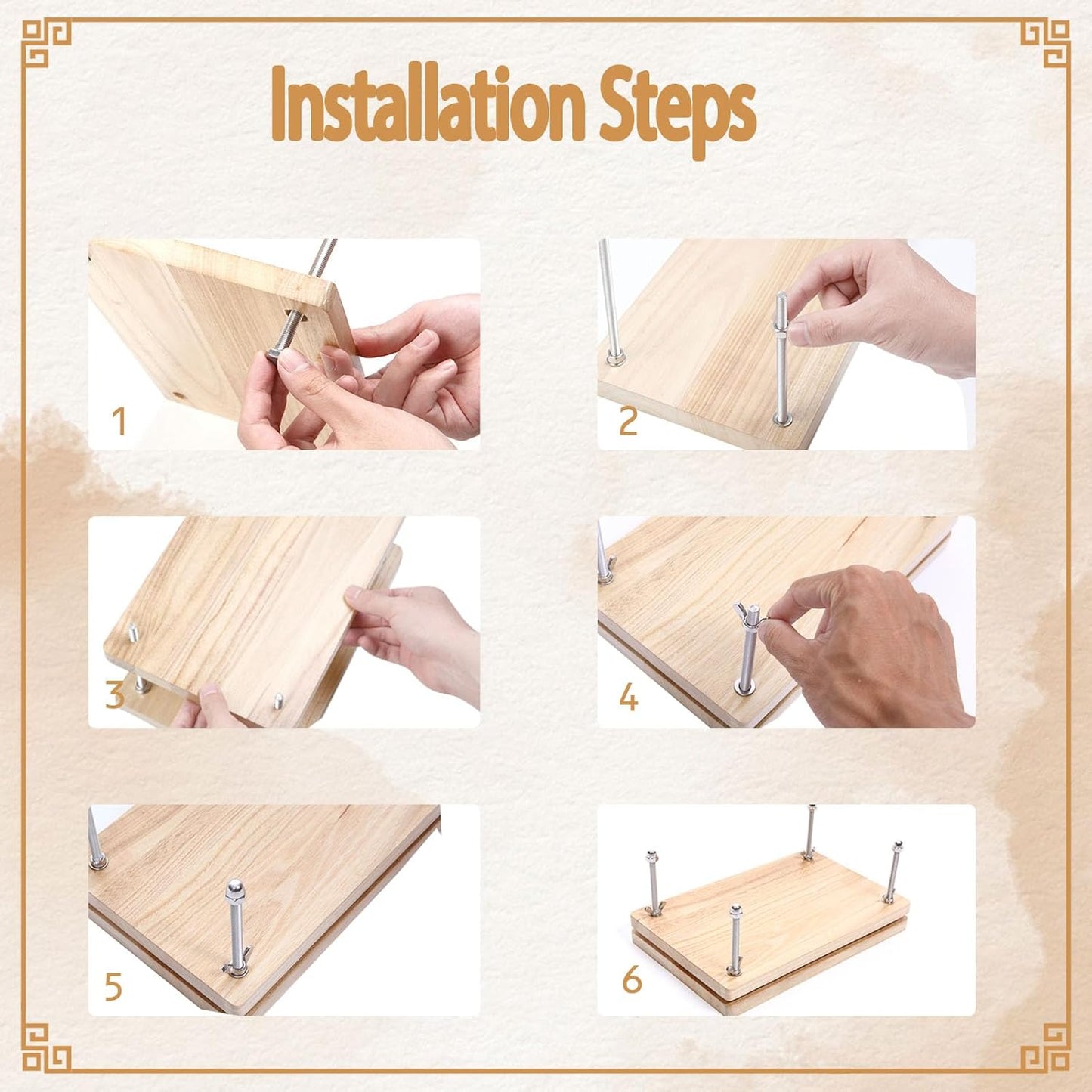 Installation Steps

1

2

3

4

5

6