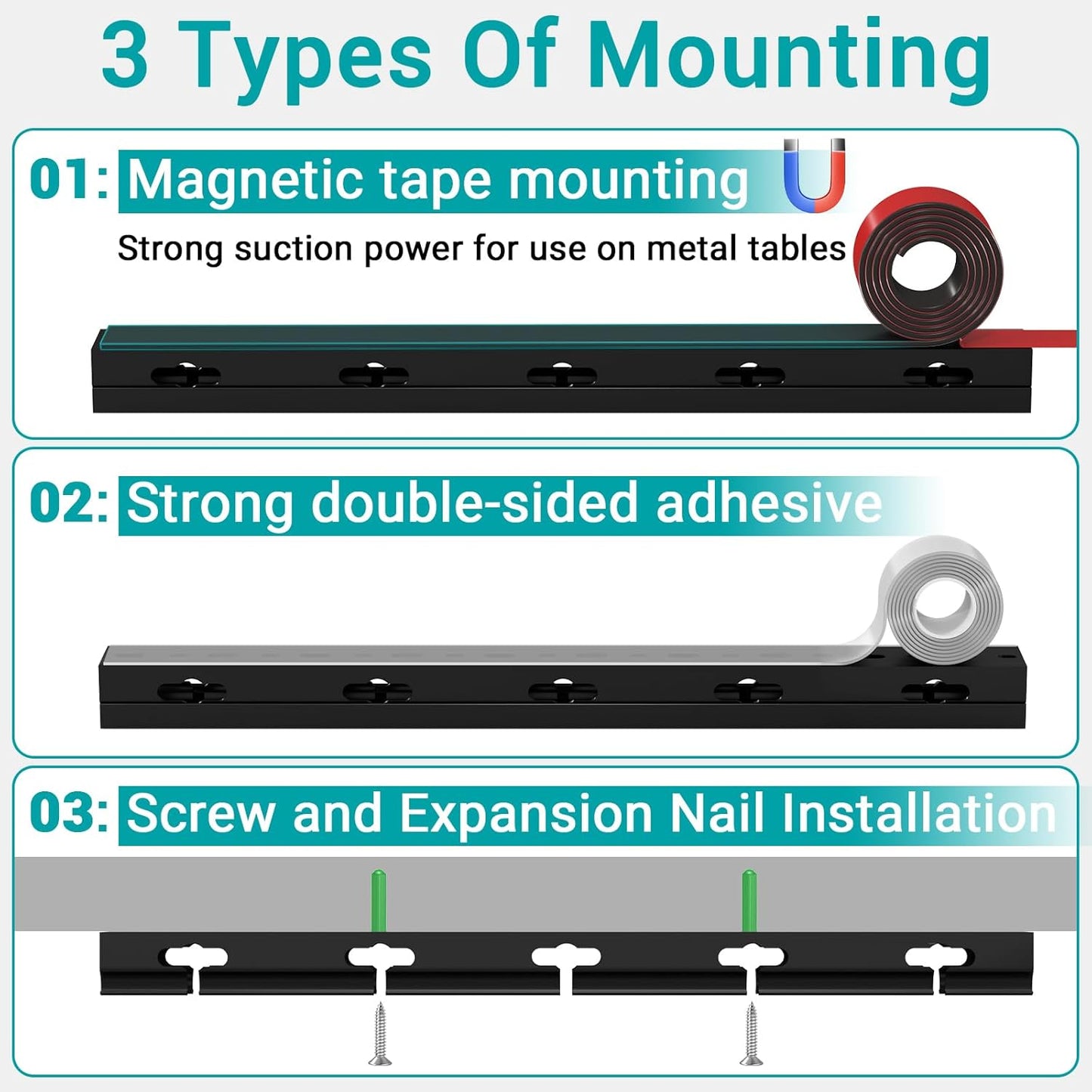 3 Types Of Mounting

01: Magnetic tape mounting

Strong suction power for use on metal tables

02: Strong double-sided adhesive

03: Screw and Expansion Nail Installation