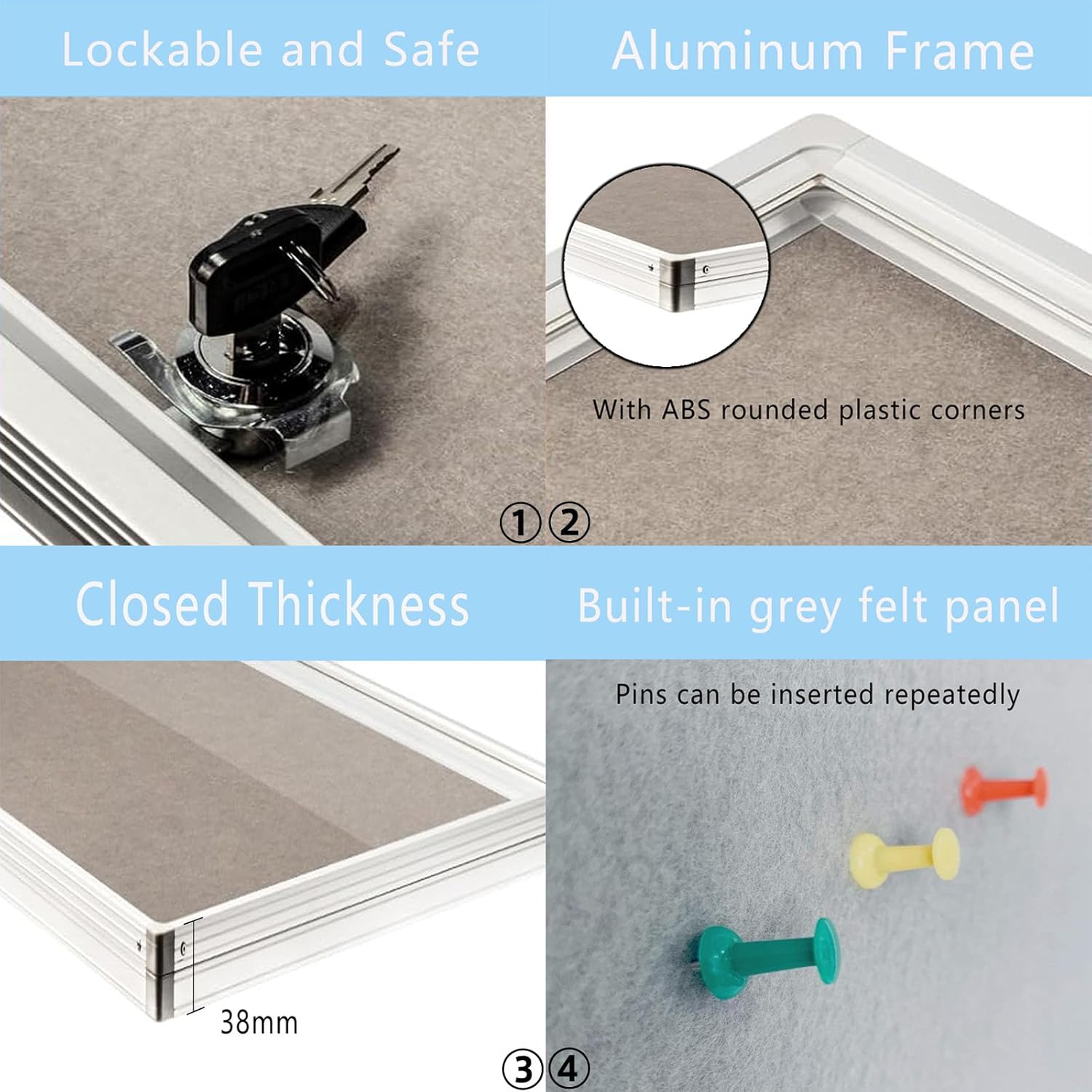 Lockable and Safe

Aluminum Frame

With ABS rounded plastic corners

①②

Closed Thickness

Built-in grey felt panel

Pins can be inserted repeatedly

38mm

③④