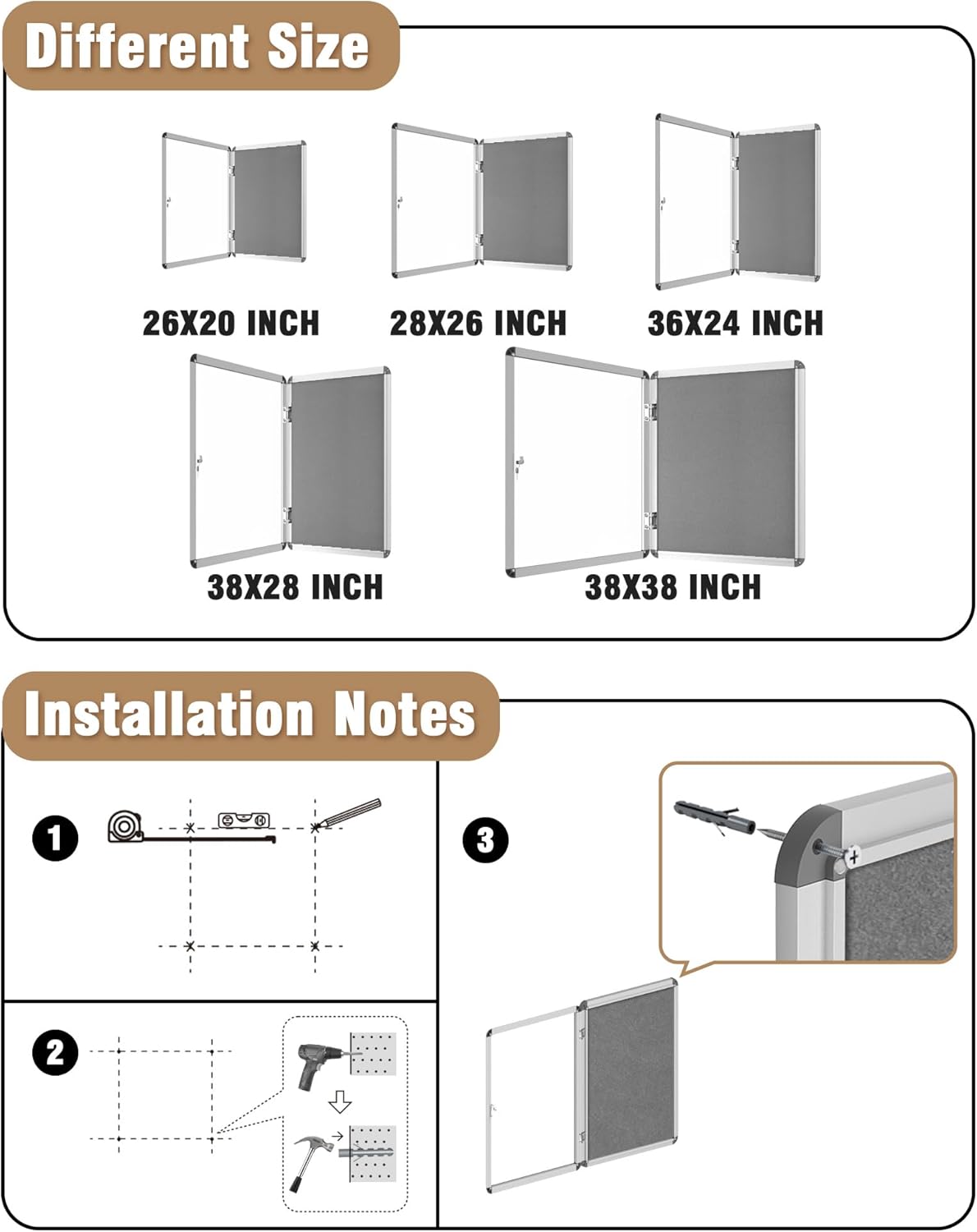 Different Size

26X20 INCH

28X26 INCH

36X24 INCH

38X28 INCH

38X38 INCH

Installation Notes

1

2

3