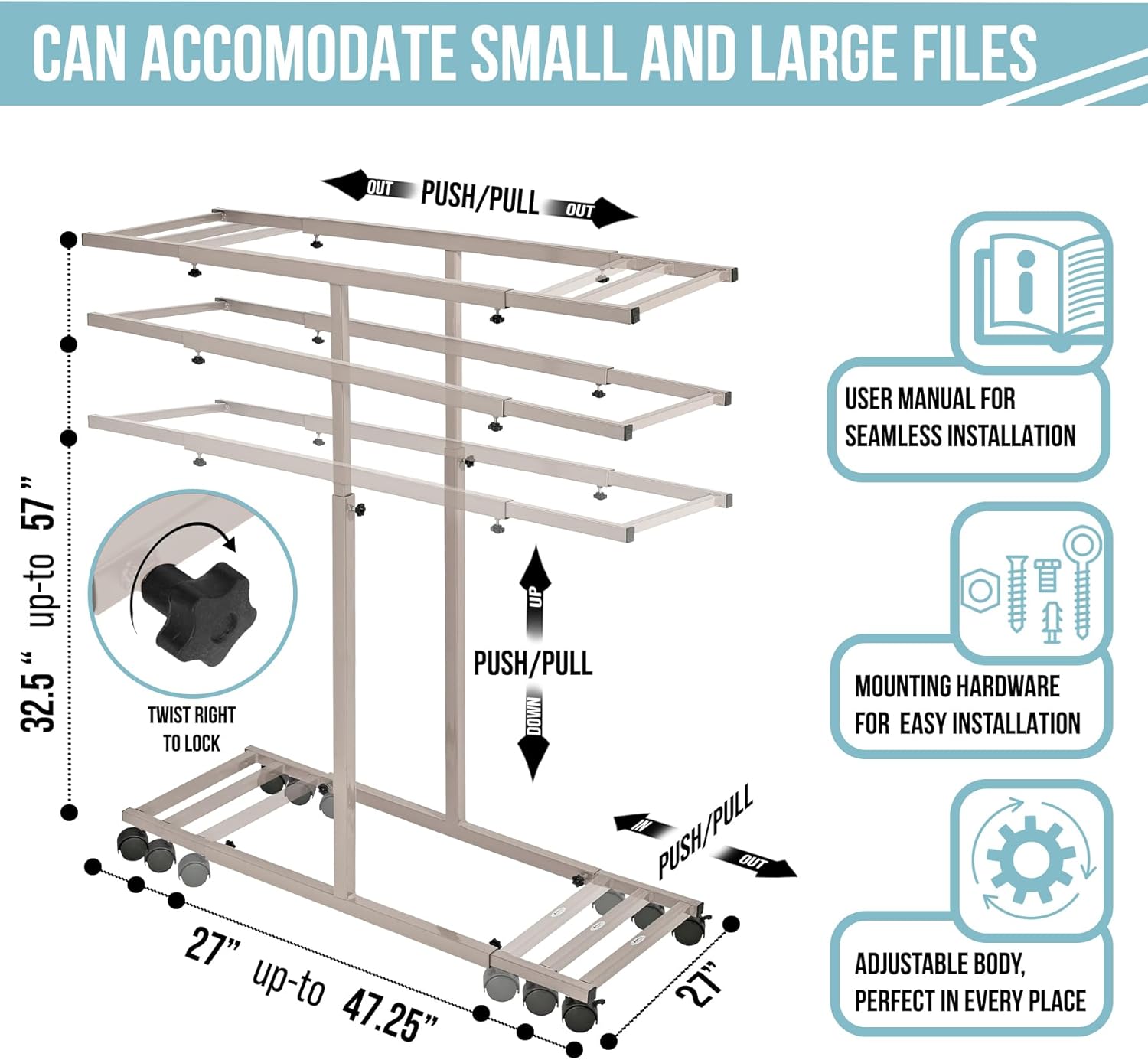 CAN ACCOMODATE SMALL AND LARGE FILES

OUT PUSH/PULL OUT

32.5 " up-to 57 "

TWIST RIGHT TO LOCK

UP

PUSH/PULL

DOWN

IN PUSH/PULL OUT

27" up-to 47.25"

27"

USER MANUAL FOR SEAMLESS INSTALLATION

MOUNTING HARDWARE FOR EASY INSTALLATION

ADJUSTABLE BODY, PERFECT IN EVERY PLACE