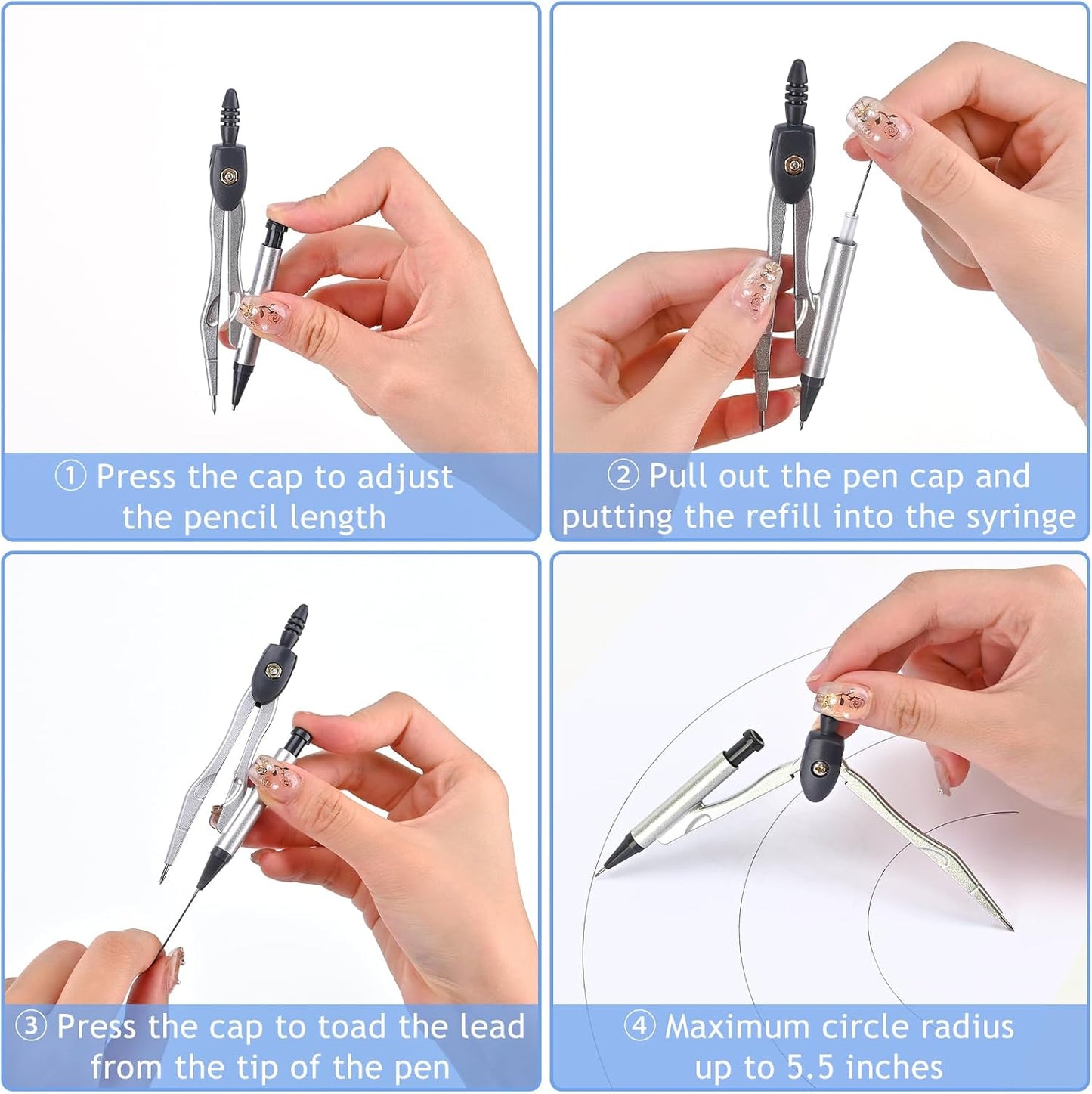 ① Press the cap to adjust the pencil length

② Pull out the pen cap and putting the refill into the syringe

③ Press the cap to toad the lead from the tip of the pen

④ Maximum circle radius up to 5.5 inches