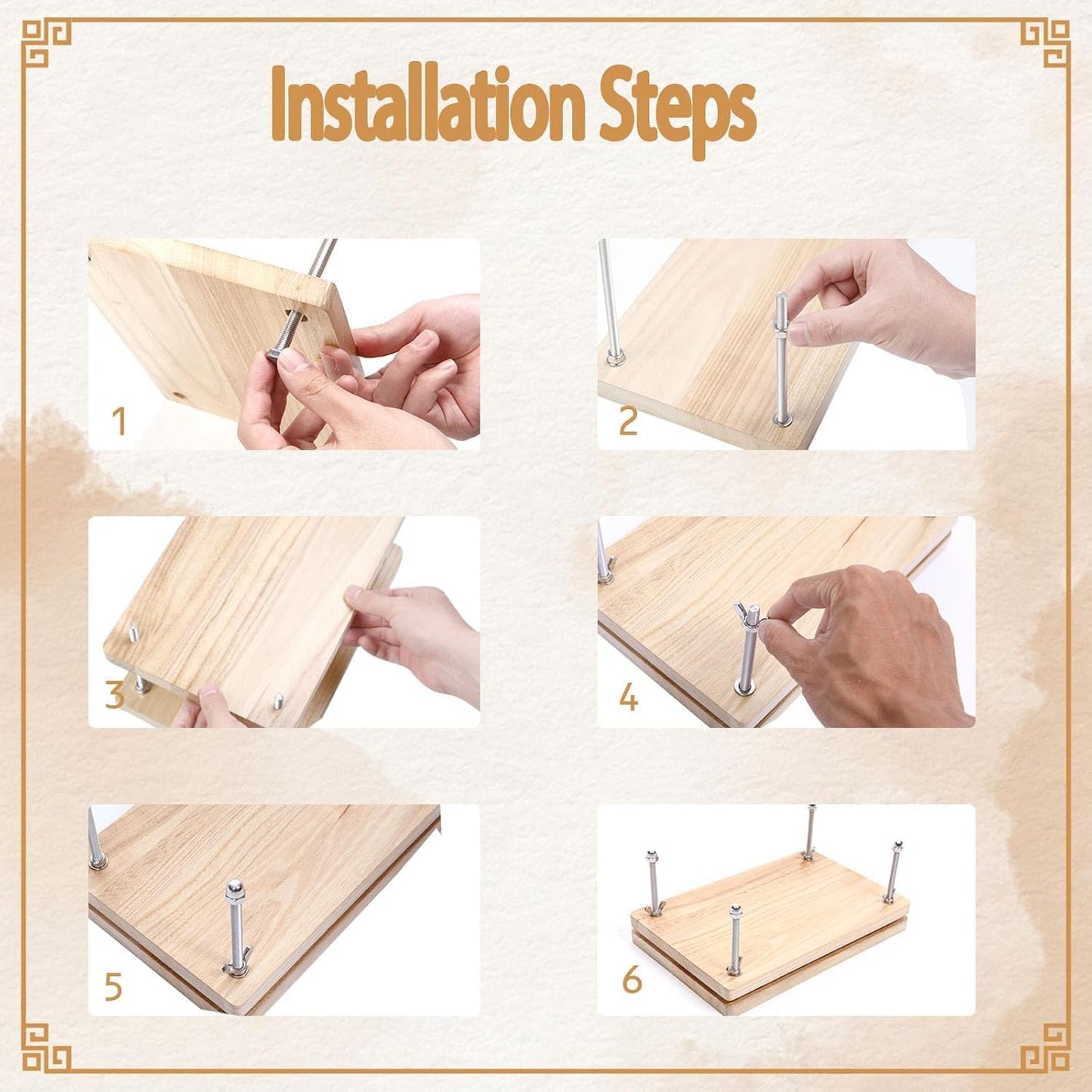 Installation Steps

1

2

3

4

5

6