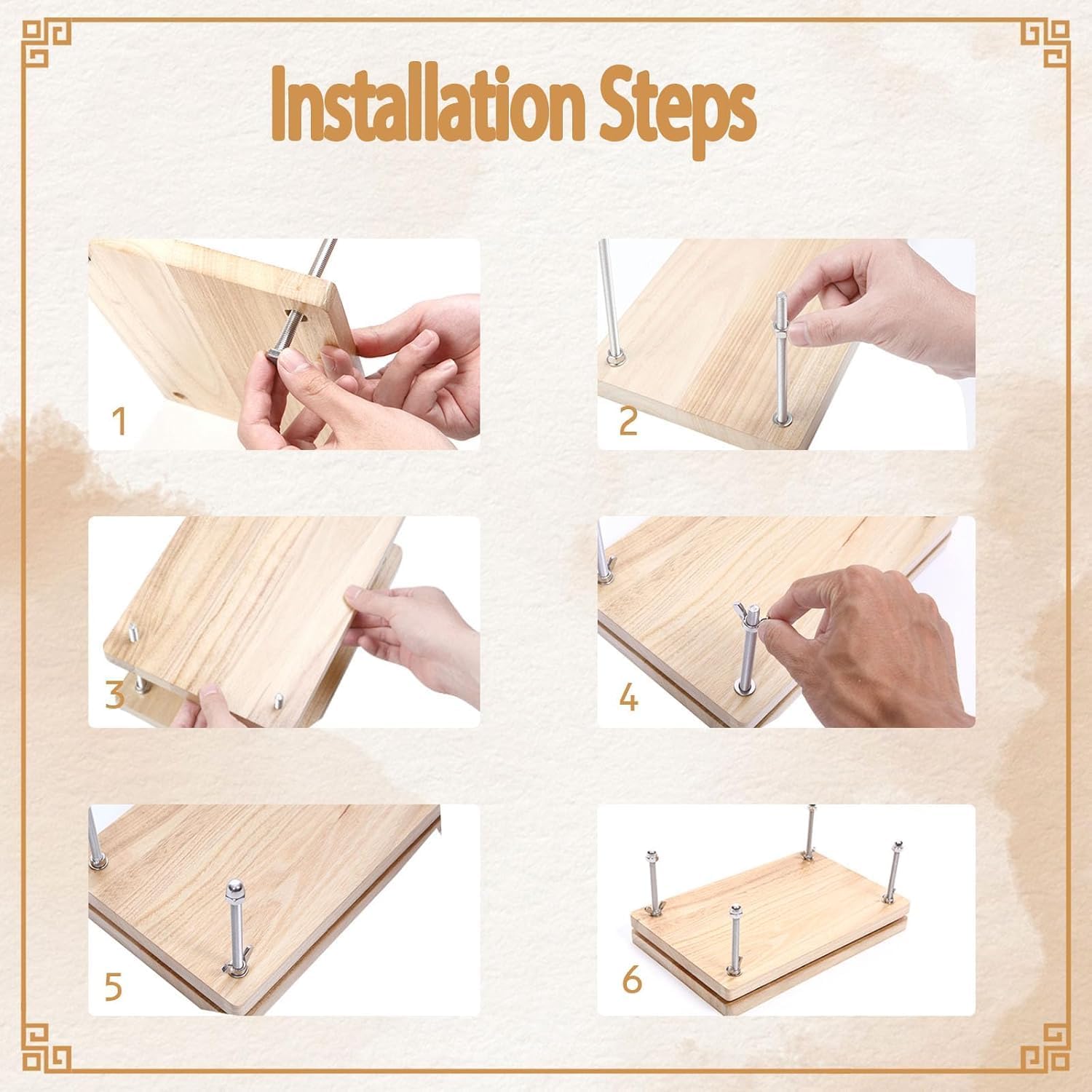 Installation Steps

1

2

3

4

5

6