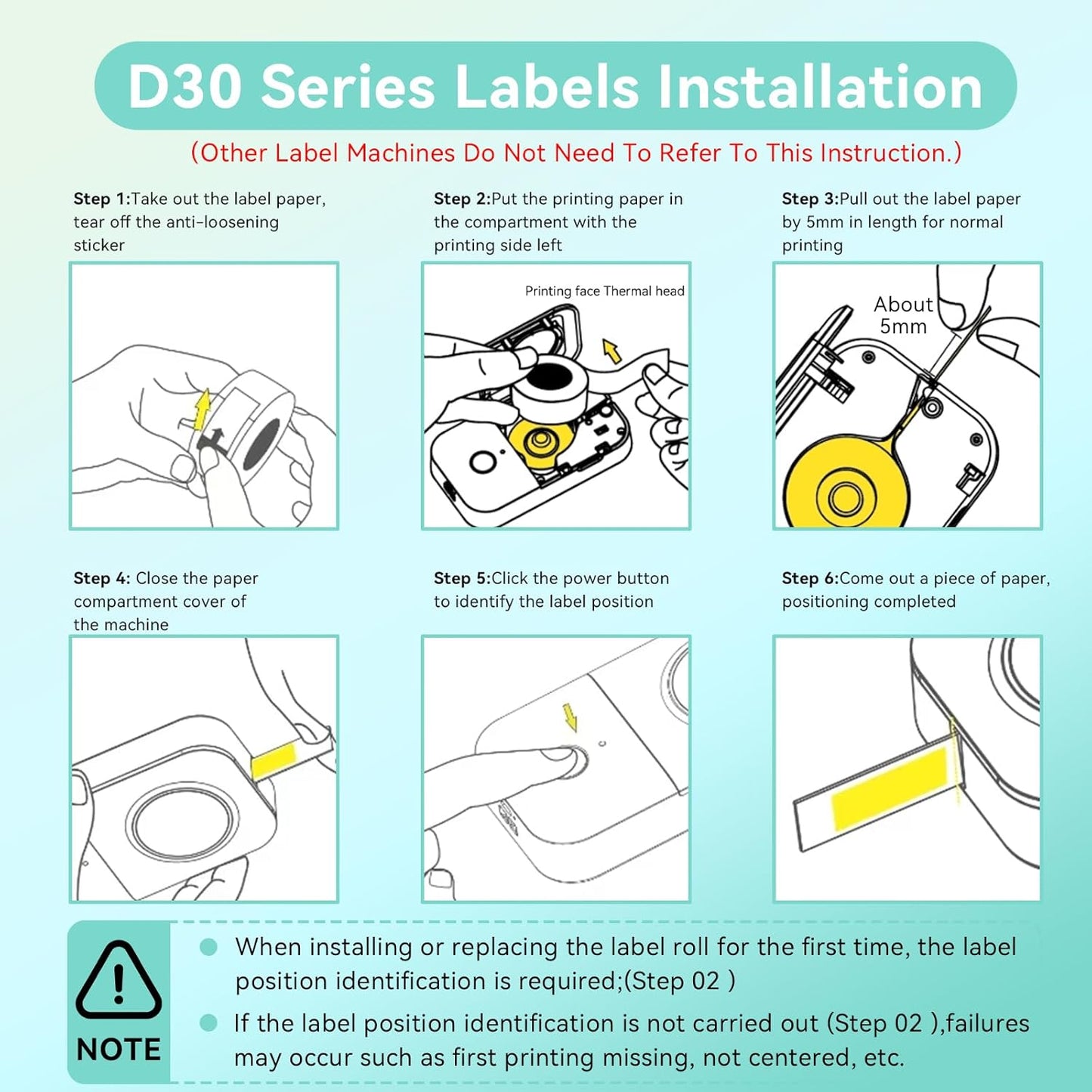 D30 Series Labels Installation

(Other Label Machines Do Not Need To Refer To This Instruction.)

Step 1:Take out the label paper, tear off the anti-loosening sticker

Step 2:Put the printing paper in the compartment with the printing side left

Printing face Thermal head

Step 3:Pull out the label paper by 5mm in length for normal printing

About 5mm

Step 4: Close the paper compartment cover of the machine

Step 5:Click the power button to identify the label position

Step 6:Come out a piece of paper, positioning completed

NOTE

When installing or replacing the label roll for the first time, the label position identification is required;(Step 02 )

If the label position identification is not carried out (Step 02 ),failures may occur such as first printing missing, not centered, etc.