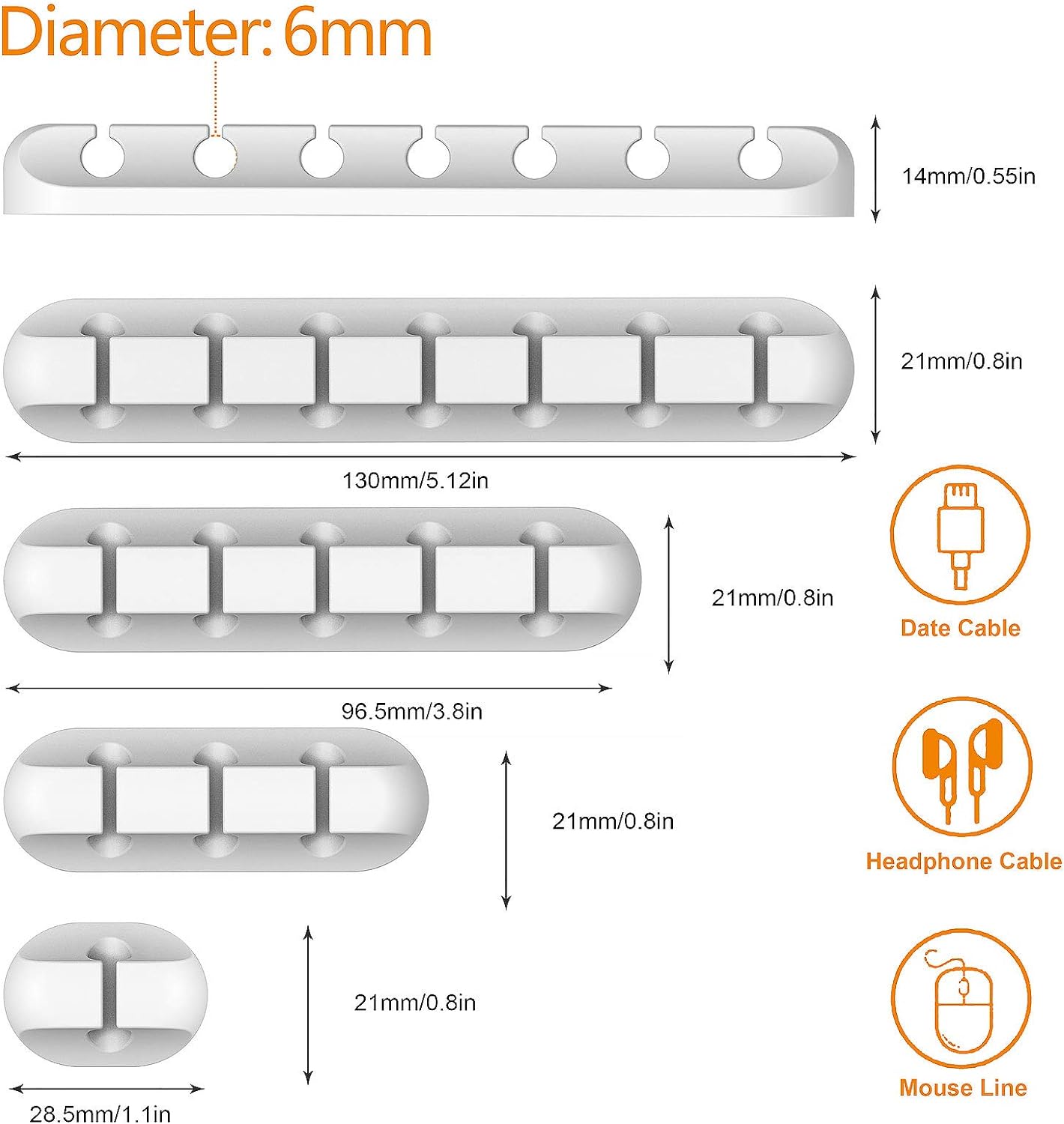 Diameter: 6mm

14mm/0.55in

21mm/0.8in

130mm/5.12in

21mm/0.8in

Date Cable

96.5mm/3.8in

21mm/0.8in

Headphone Cable

21mm/0.8in

Mouse Line

28.5mm/1.1in