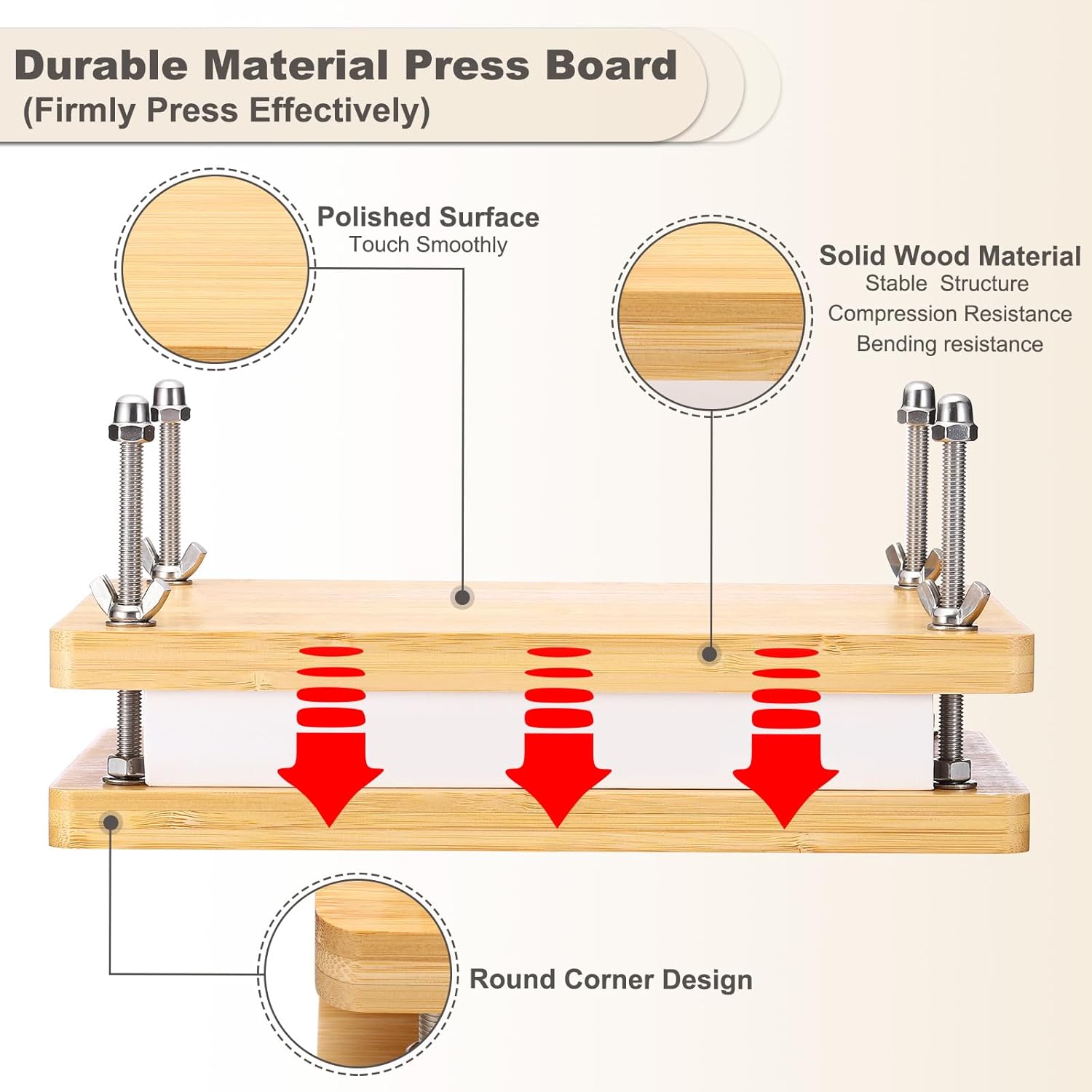 Durable Material Press Board
(Firmly Press Effectively)

Polished Surface
Touch Smoothly

Solid Wood Material
Stable Structure
Compression Resistance
Bending resistance

Round Corner Design