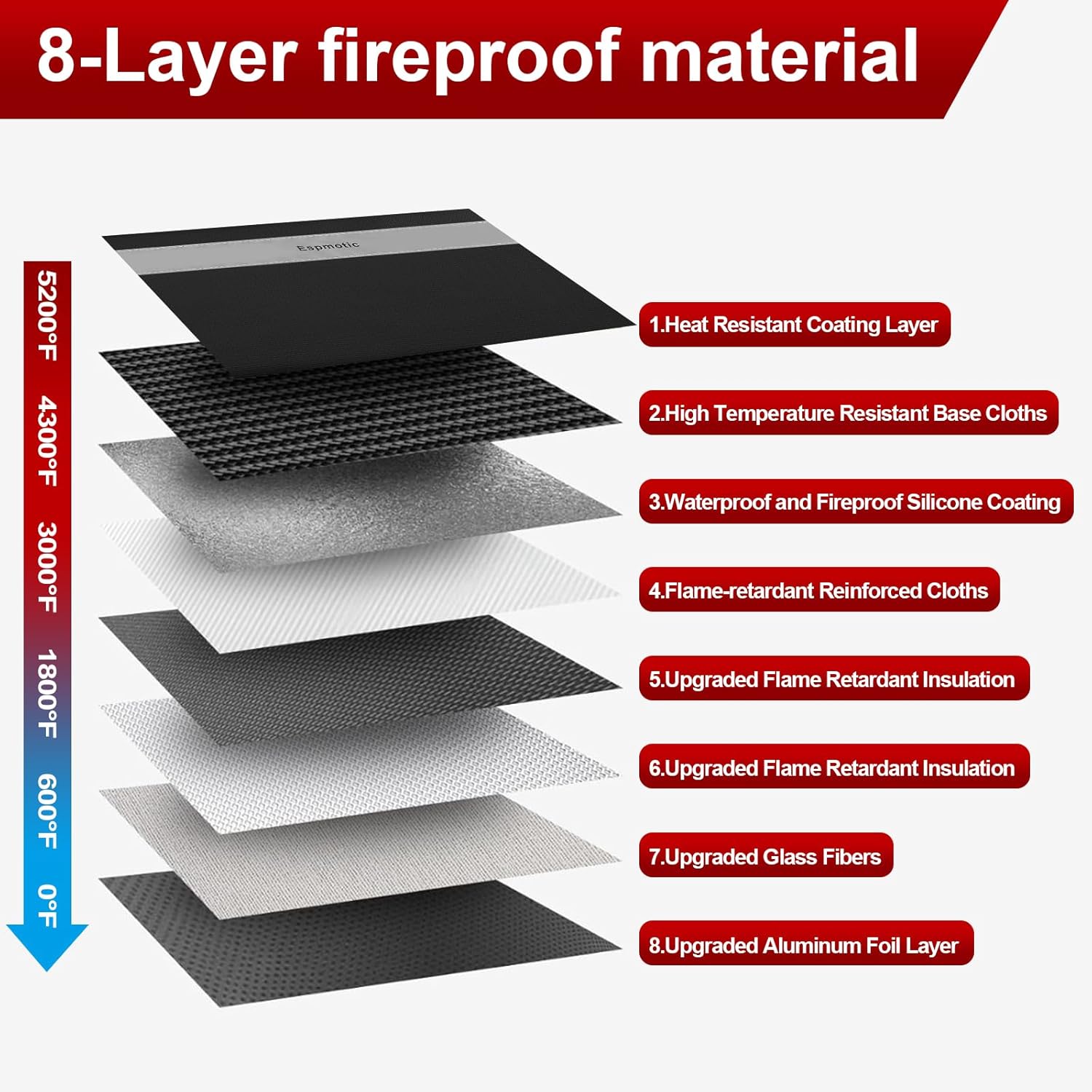 8-Layer fireproof material

5200°F
4300°F
3000°F
1800°F
600°F
0°F

Espmotic

1.Heat Resistant Coating Layer

2.High Temperature Resistant Base Cloths

3.Waterproof and Fireproof Silicone Coating

4.Flame-retardant Reinforced Cloths

5.Upgraded Flame Retardant Insulation

6.Upgraded Flame Retardant Insulation

7.Upgraded Glass Fibers

8.Upgraded Aluminum Foil Layer