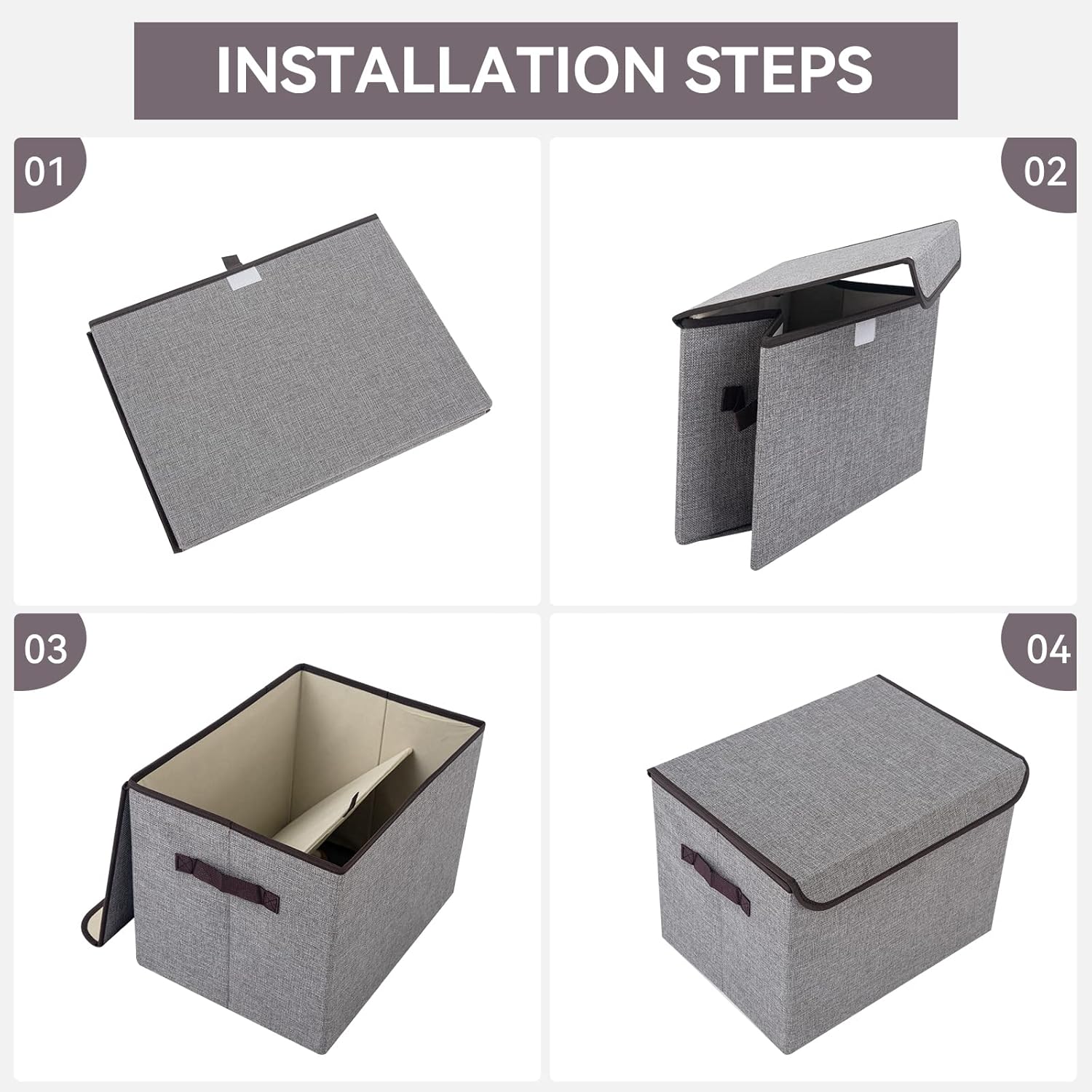 INSTALLATION STEPS

01

02

03

04