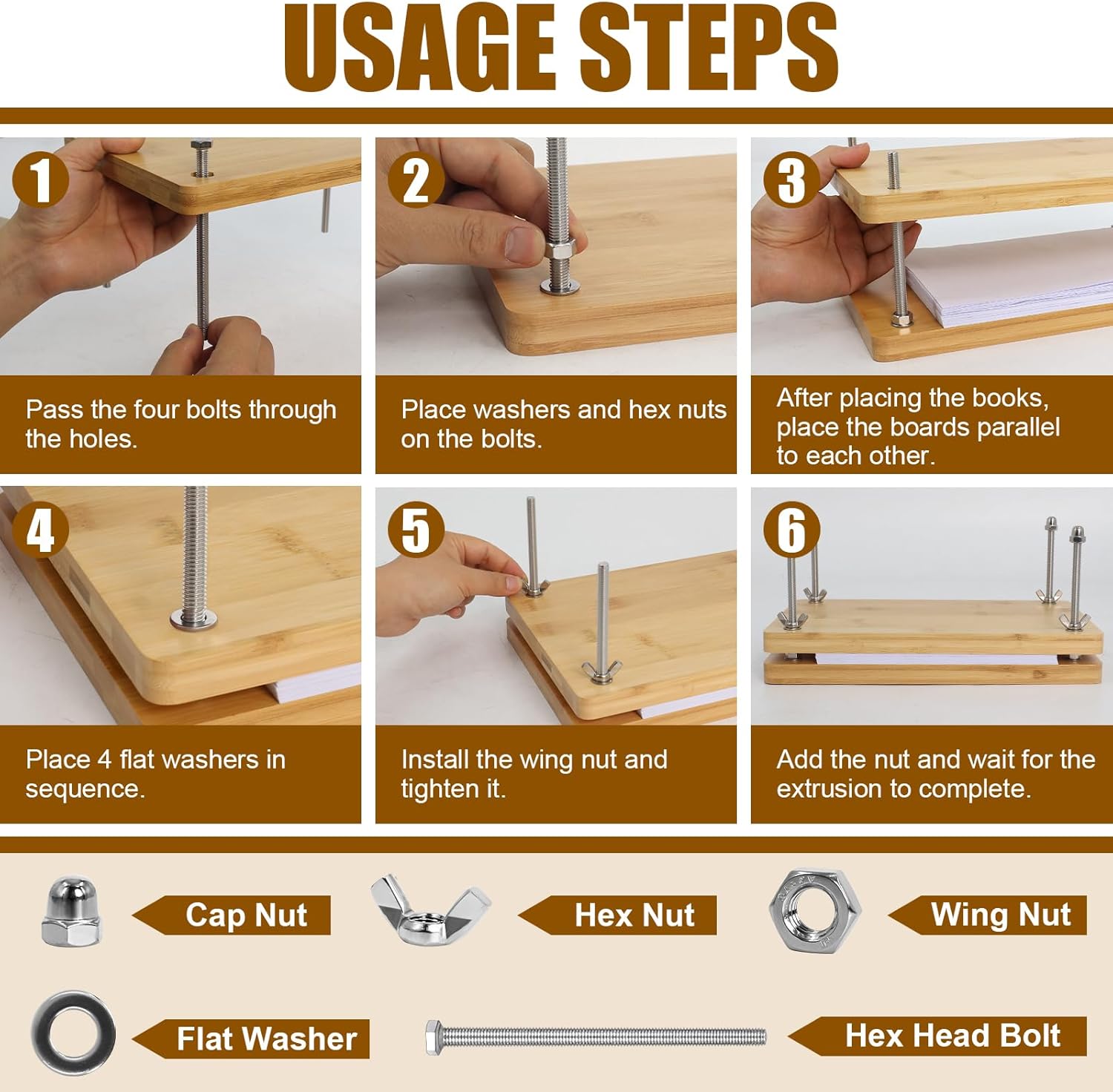 USAGE STEPS

1
Pass the four bolts through the holes.

2
Place washers and hex nuts on the bolts.

3
After placing the books, place the boards parallel to each other.

4
Place 4 flat washers in sequence.

5
Install the wing nut and tighten it.

6
Add the nut and wait for the extrusion to complete.

Cap Nut

Hex Nut

Wing Nut

Flat Washer

Hex Head Bolt