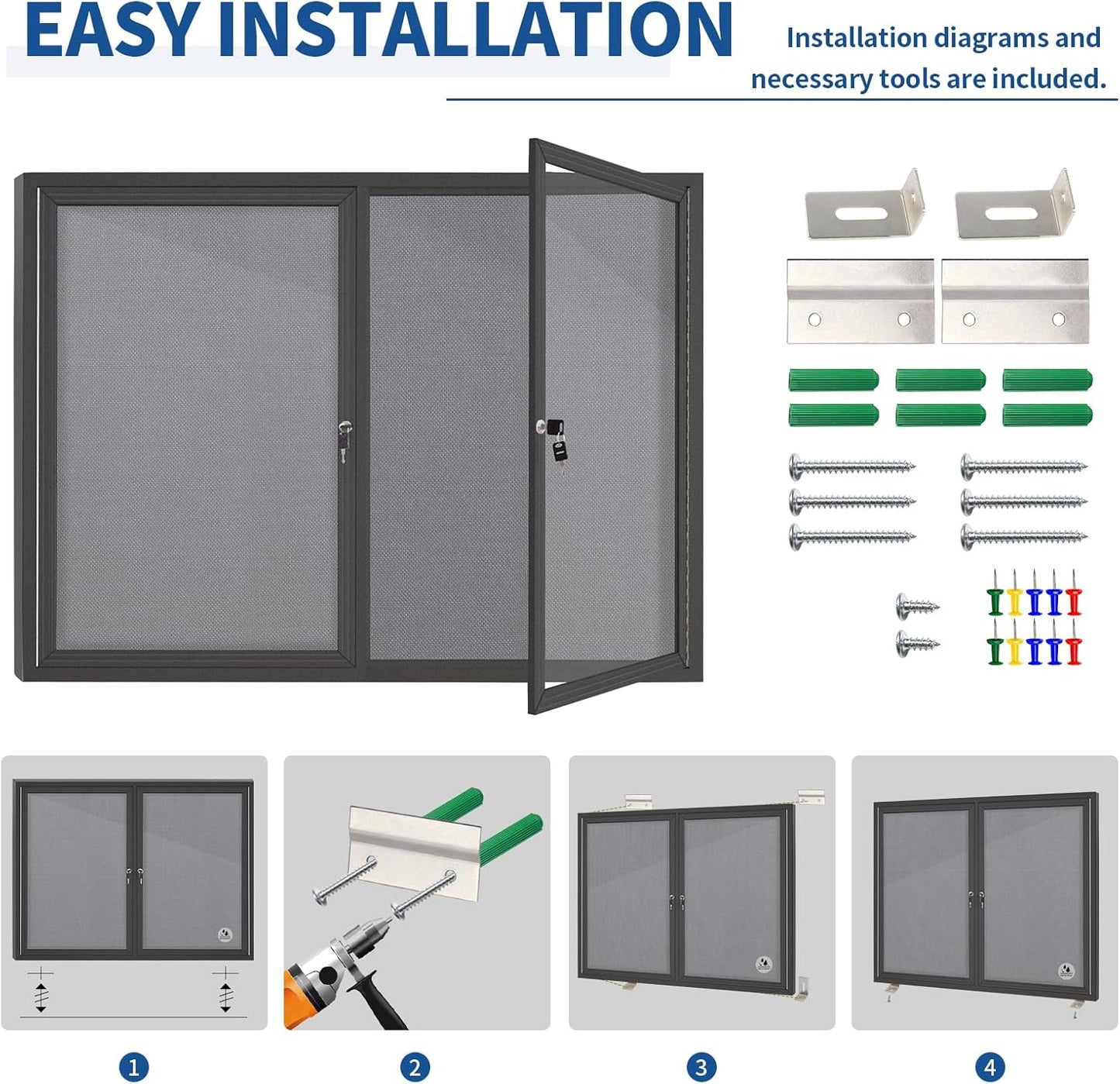 EASY INSTALLATION

Installation diagrams and necessary tools are included.

1

2

3

4