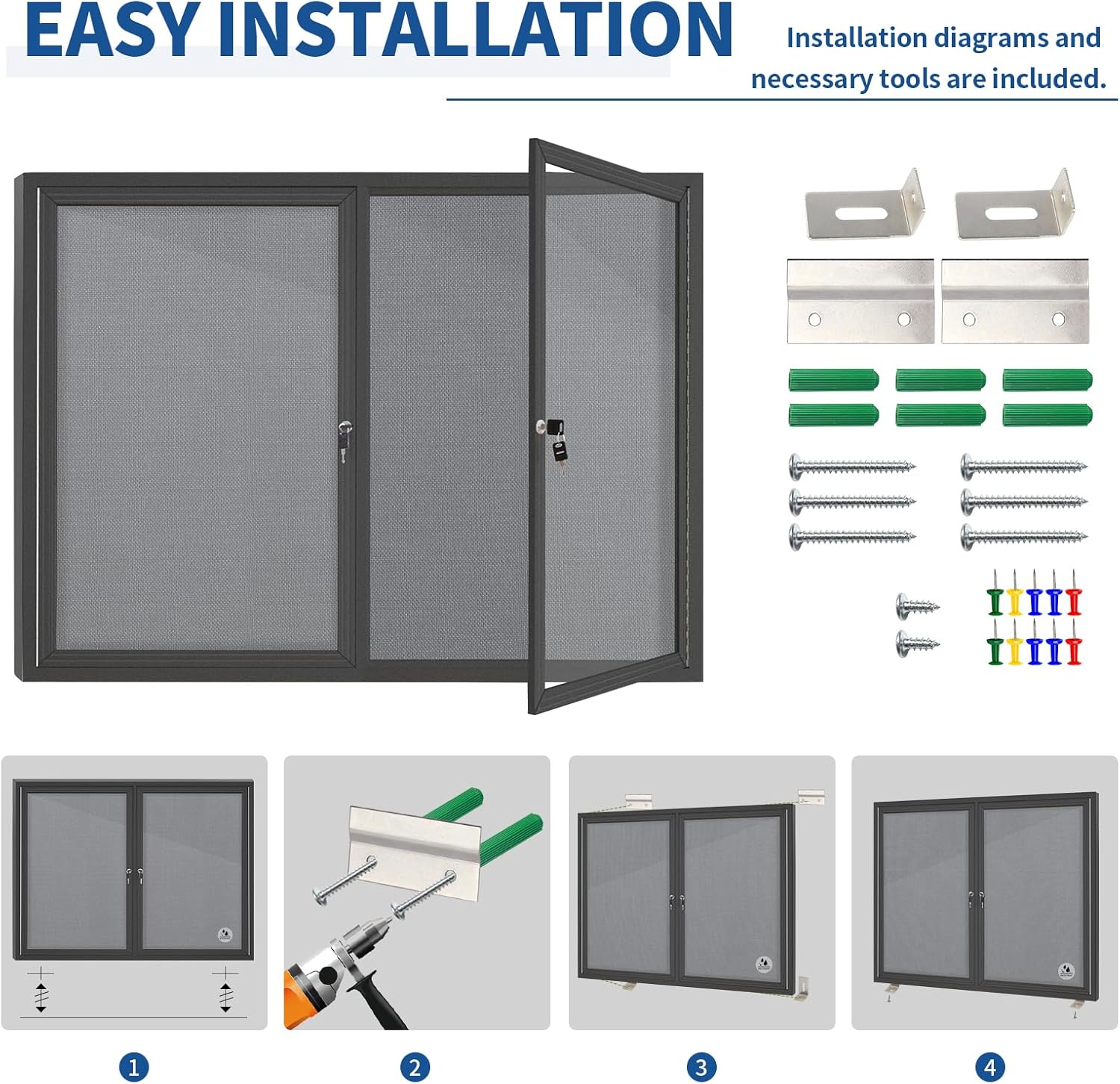 EASY INSTALLATION

Installation diagrams and necessary tools are included.

1

2

3

4