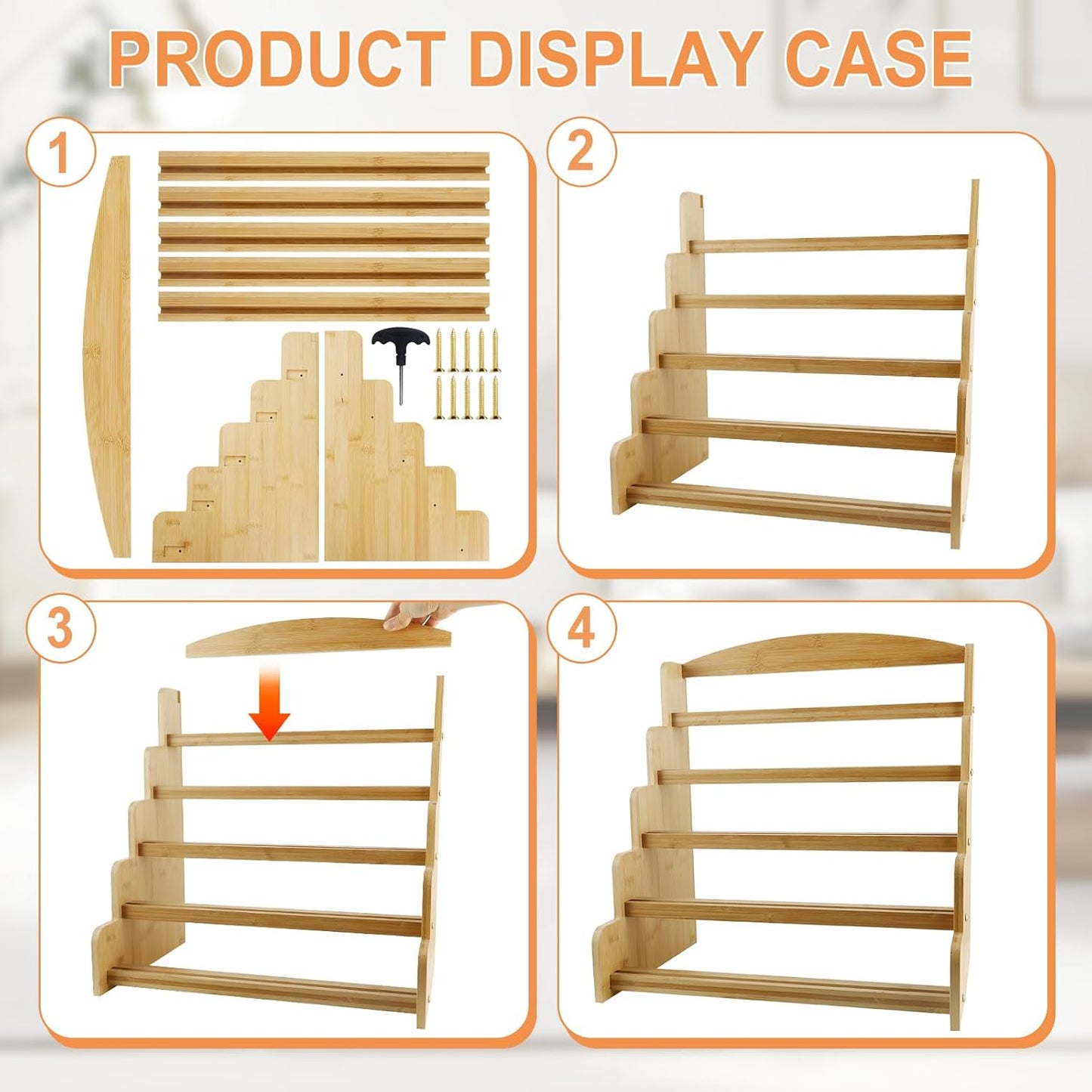 PRODUCT DISPLAY CASE

1

2

3

4